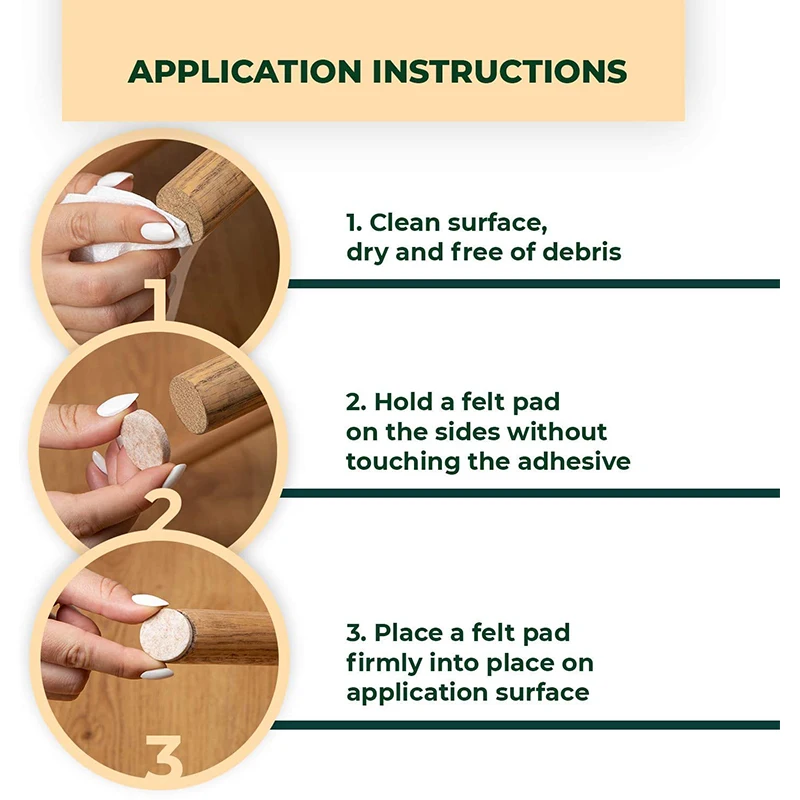 APPLICATION INSTRUCTIONS

1

1. Clean surface, dry and free of debris

2

2. Hold a felt pad on the sides without touching the adhesive

3

3. Place a felt pad firmly into place on application surface