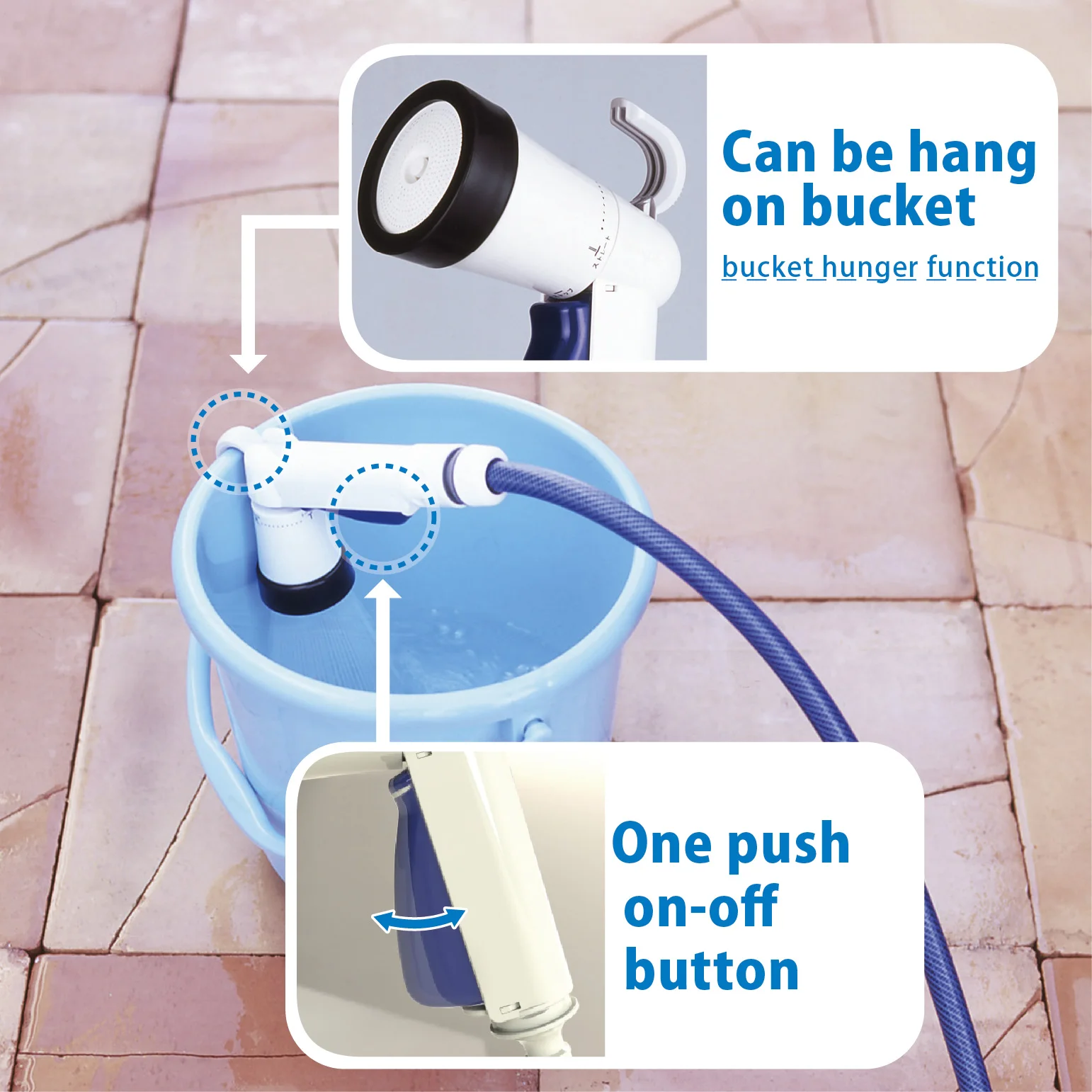 Can be hang on bucket

bucket hunger function

One push on-off button