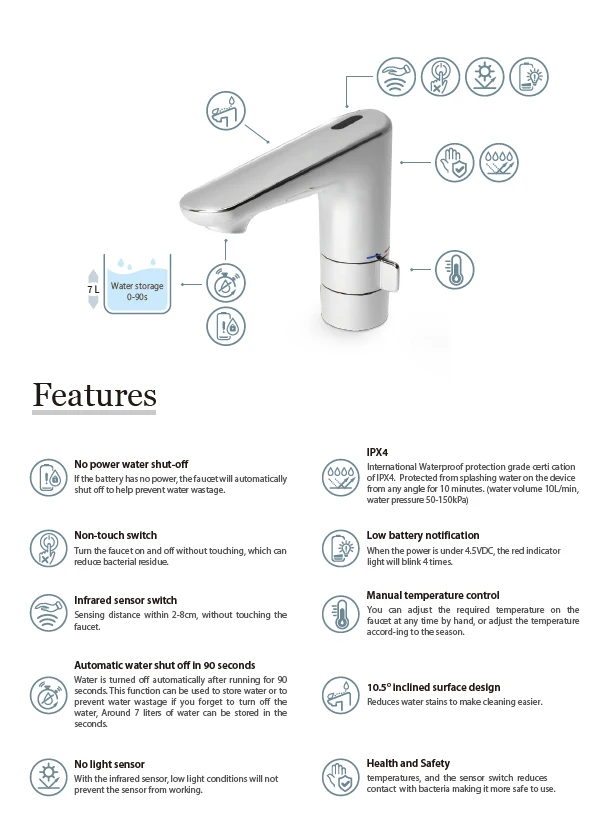 7 L

Water storage
0-90s

Features

No power water shut-off
If the battery has no power, the faucet will automatically shut off to help prevent water wastage.

Non-touch switch
Turn the faucet on and off without touching, which can reduce bacterial residue.

Infrared sensor switch
Sensing distance within 2-8cm, without touching the faucet.

Automatic water shut off in 90 seconds
Water is turned off automatically after running for 90 seconds. This function can be used to store water or to prevent water wastage if you forget to turn off the water, Around 7 liters of water can be stored in the seconds.

No light sensor
With the infrared sensor, low light conditions will not prevent the sensor from working.

IPX4
International Waterproof protection grade certi cation of IPX4. Protected from splashing water on the device from any angle for 10 minutes. (water volume 10L/min, water pressure 50-150kPa)

Low battery notification
When the power is under 4.5VDC, the red indicator light will blink 4 times.

Manual temperature control
You can adjust the required temperature on the faucet at any time by hand, or adjust the temperature accord-ing to the season.

10.5° inclined surface design
Reduces water stains to make cleaning easier.

Health and Safety
temperatures, and the sensor switch reduces contact with bacteria making it more safe to use.