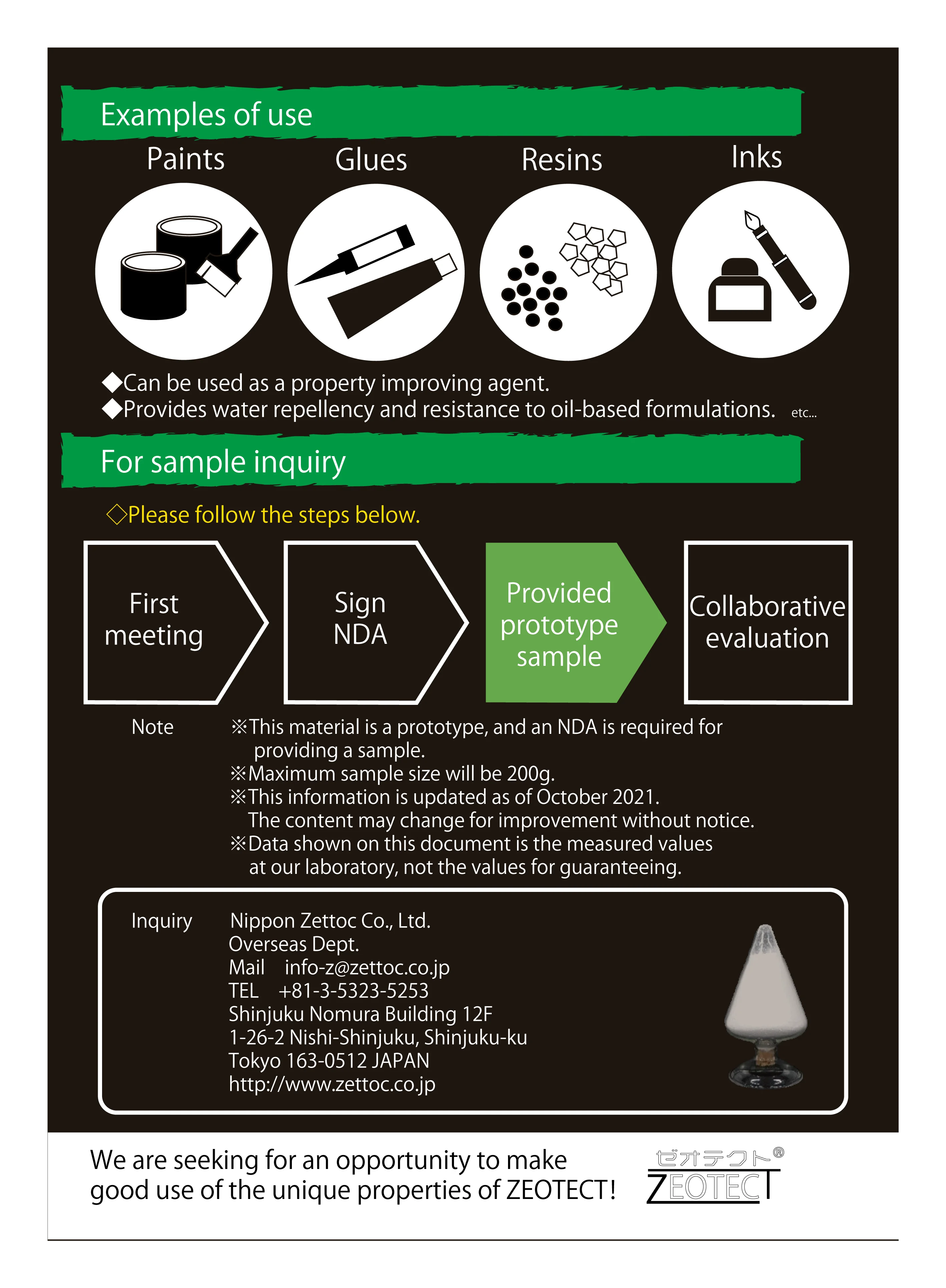 Examples of use

Paints

Glues

Resins

Inks

◆Can be used as a property improving agent.
◆Provides water repellency and resistance to oil-based formulations. etc...

For sample inquiry

◇Please follow the steps below.

First meeting

Sign NDA

Provided prototype sample

Collaborative evaluation

Note

※This material is a prototype, and an NDA is required for providing a sample.
※Maximum sample size will be 200g.
※This information is updated as of October 2021.
The content may change for improvement without notice.
※Data shown on this document is the measured values at our laboratory, not the values for guaranteeing.

Inquiry

Nippon Zettoc Co., Ltd.
Overseas Dept.
Mail info-z@zettoc.co.jp
TEL +81-3-5323-5253
Shinjuku Nomura Building 12F
1-26-2 Nishi-Shinjuku, Shinjuku-ku
Tokyo 163-0512 JAPAN
http://www.zettoc.co.jp

We are seeking for an opportunity to make good use of the unique properties of ZEOTECT!

ゼオテクト®
ZEOTECT