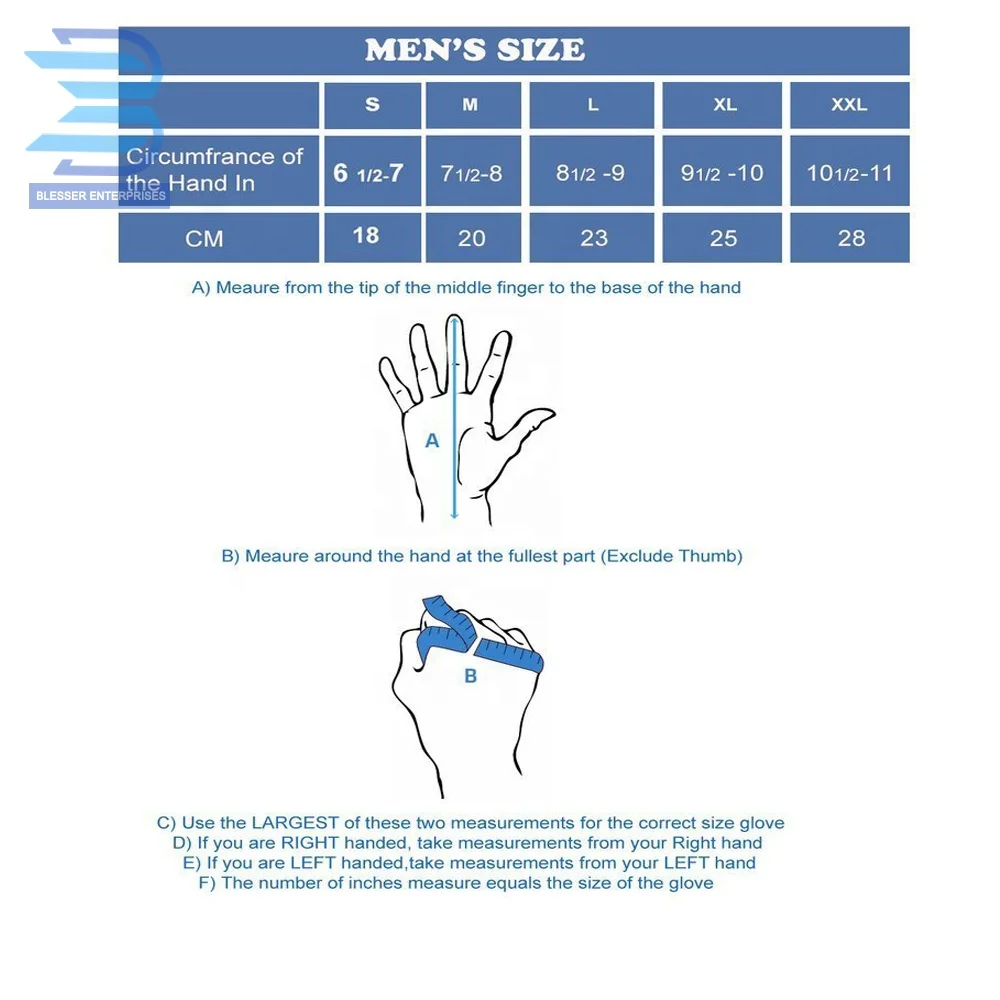 BLESSER ENTERPRISES

MEN'S SIZE

| | S | M | L | XL | XXL |
|---|---|---|---|---|---|
| Circumfrance of the Hand In | 6 1/2-7 | 71/2-8 | 81/2 -9 | 91/2 -10 | 101/2-11 |
| CM | 18 | 20 | 23 | 25 | 28 |

A) Meaure from the tip of the middle finger to the base of the hand

A

B) Meaure around the hand at the fullest part (Exclude Thumb)

B

C) Use the LARGEST of these two measurements for the correct size glove
D) If you are RIGHT handed, take measurements from your Right hand
E) If you are LEFT handed,take measurements from your LEFT hand
F) The number of inches measure equals the size of the glove