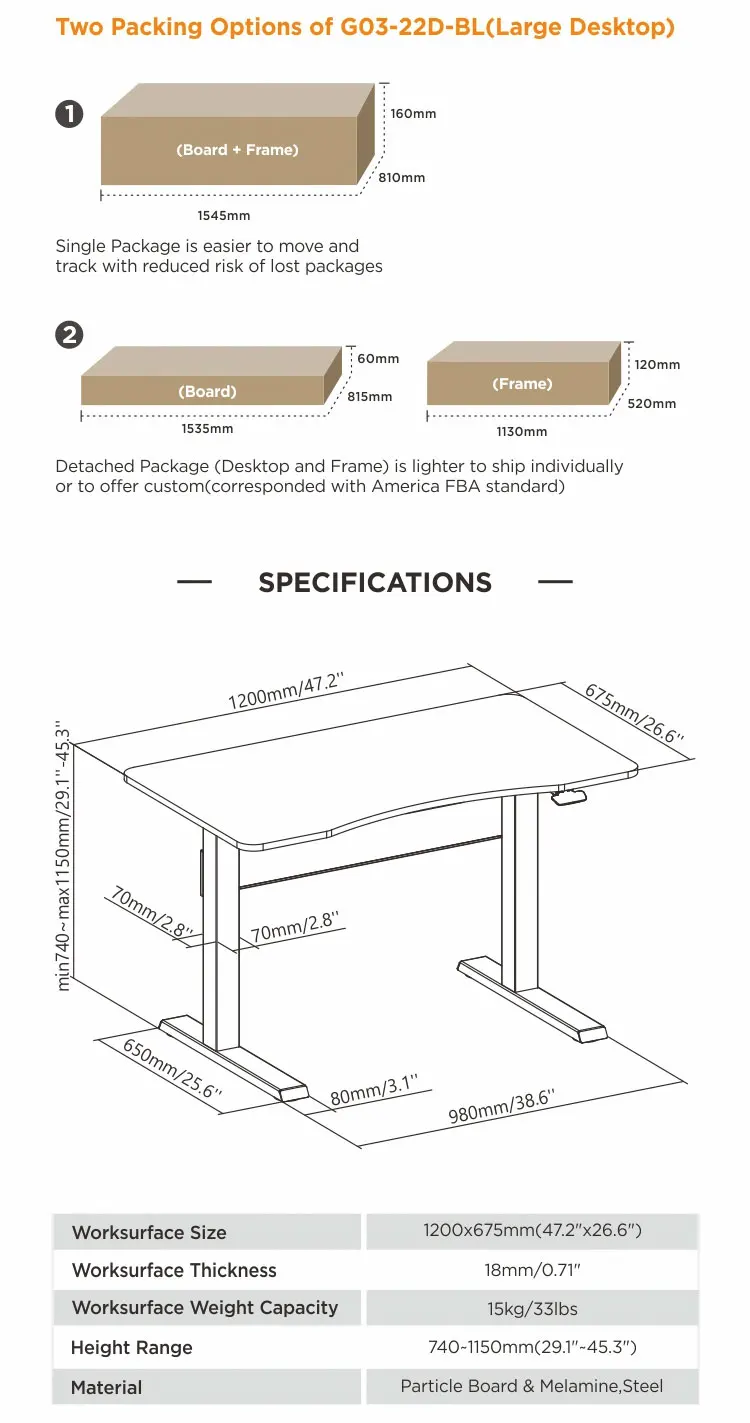 Two Packing Options of G03-22D-BL(Large Desktop)

1

(Board + Frame)

160mm

810mm

1545mm

Single Package is easier to move and track with reduced risk of lost packages

2

(Board)

60mm

815mm

1535mm

(Frame)

120mm

520mm

1130mm

Detached Package (Desktop and Frame) is lighter to ship individually or to offer custom(corresponded with America FBA standard)

— SPECIFICATIONS —

1200mm/47.2''

675mm/26.6''

min740~max1150mm/29.1''~45.3''

70mm/2.8''

70mm/2.8''

650mm/25.6''

80mm/3.1''

980mm/38.6''

| Worksurface Size | 1200x675mm(47.2"x26.6") |
|---|---|
| Worksurface Thickness | 18mm/0.71" |
| Worksurface Weight Capacity | 15kg/33lbs |
| Height Range | 740~1150mm(29.1"~45.3") |
| Material | Particle Board & Melamine,Steel |