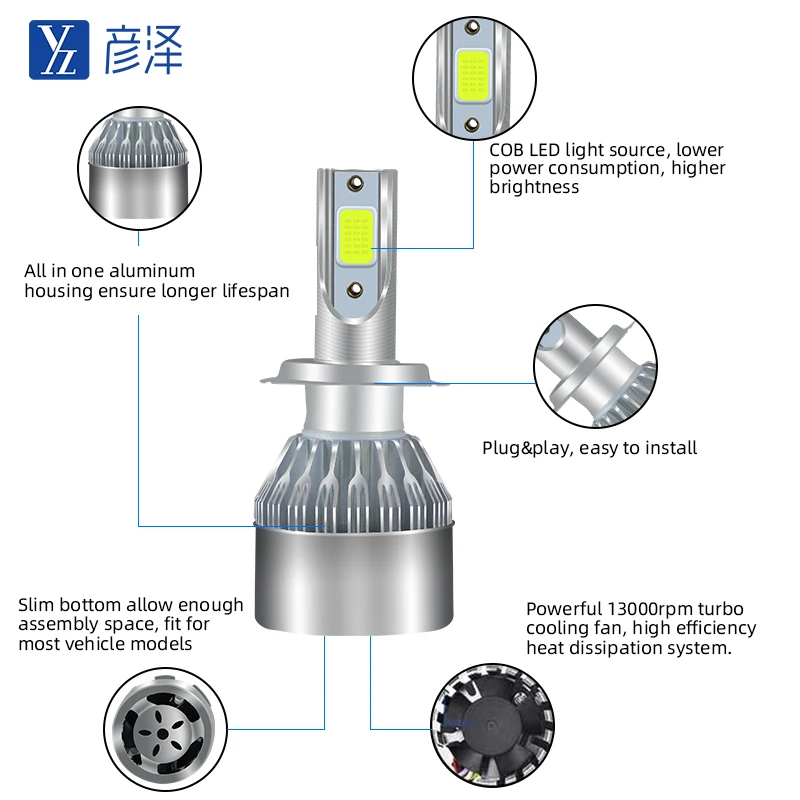 YZ 彦泽

COB LED light source, lower power consumption, higher brightness

All in one aluminum housing ensure longer lifespan

Plug&play, easy to install

Slim bottom allow enough assembly space, fit for most vehicle models

Powerful 13000rpm turbo cooling fan, high efficiency heat dissipation system.