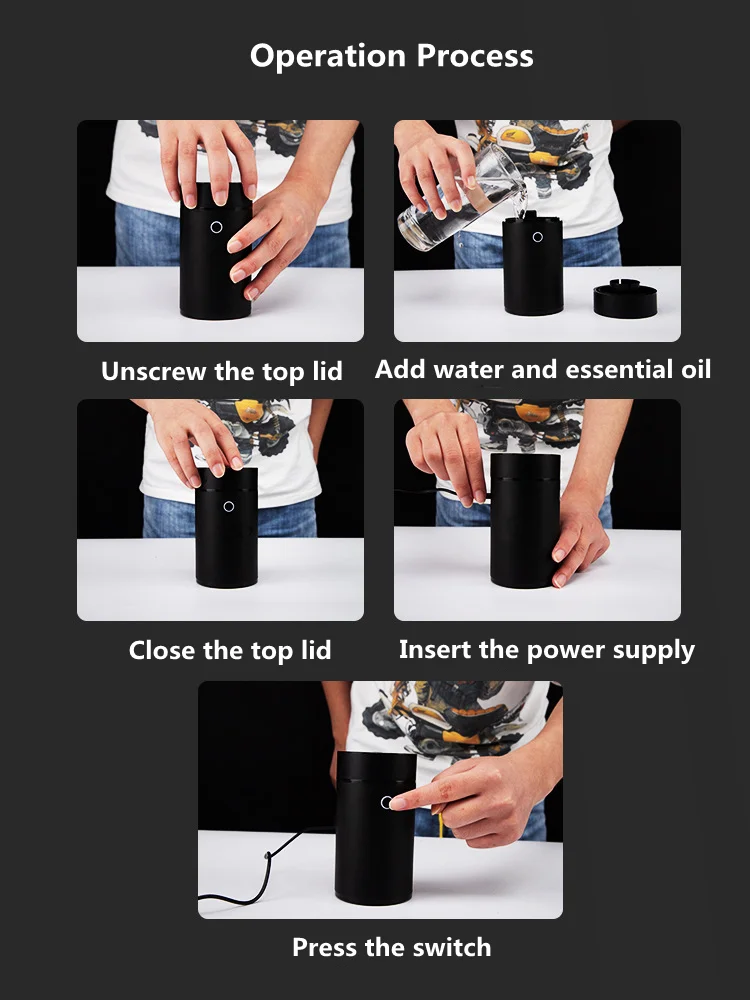 Operation Process

Unscrew the top lid

Add water and essential oil

Close the top lid

Insert the power supply

Press the switch