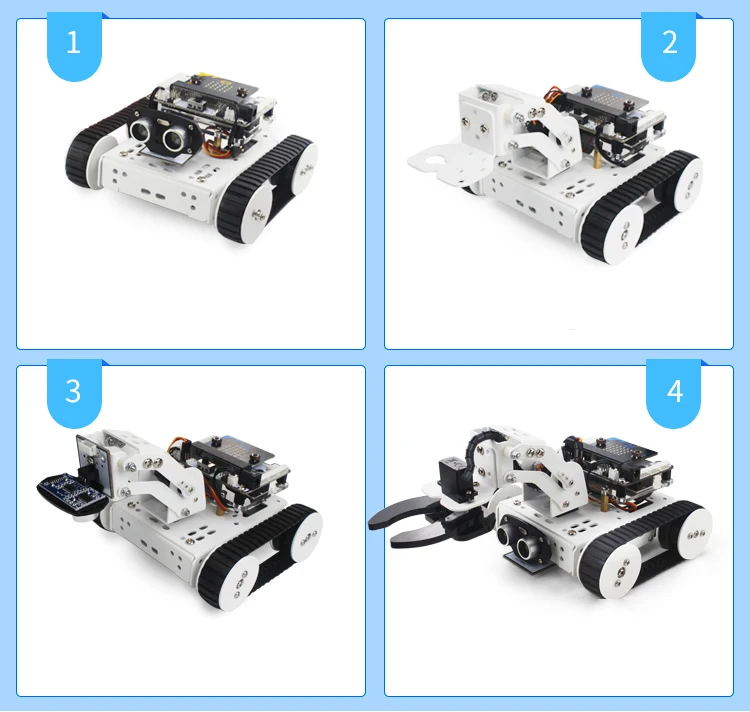 1

2

3

4