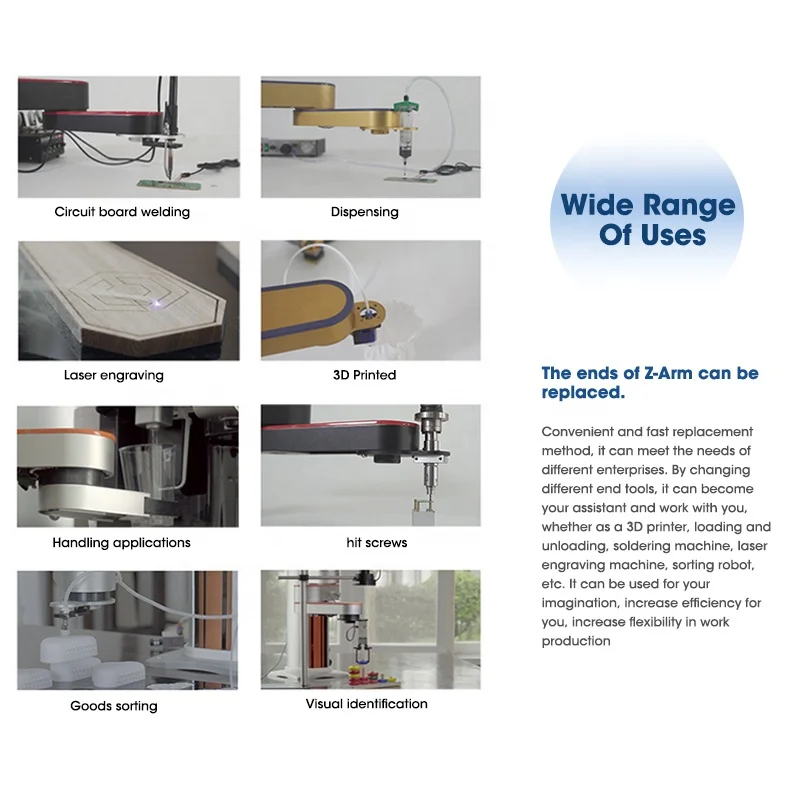 Circuit board welding

Dispensing

Laser engraving

3D Printed

Handling applications

hit screws

Goods sorting

Visual identification

Wide Range Of Uses

The ends of Z-Arm can be replaced.

Convenient and fast replacement method, it can meet the needs of different enterprises. By changing different end tools, it can become your assistant and work with you, whether as a 3D printer, loading and unloading, soldering machine, laser engraving machine, sorting robot, etc. It can be used for your imagination, increase efficiency for you, increase flexibility in work production