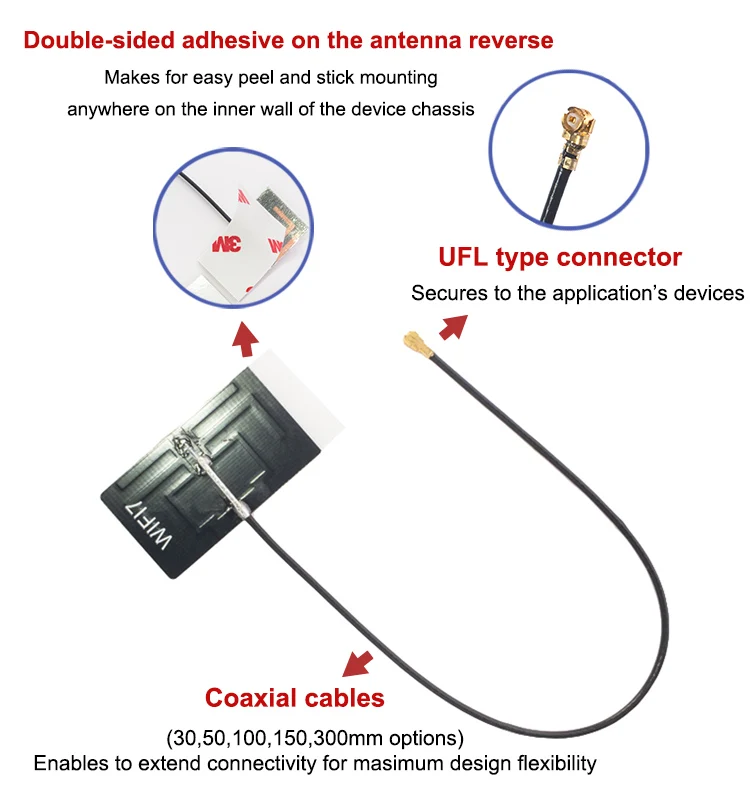 Double-sided adhesive on the antenna reverse

Makes for easy peel and stick mounting anywhere on the inner wall of the device chassis

3M

3M

UFL type connector

Secures to the application's devices

WIFI7

Coaxial cables

(30,50,100,150,300mm options)
Enables to extend connectivity for masimum design flexibility