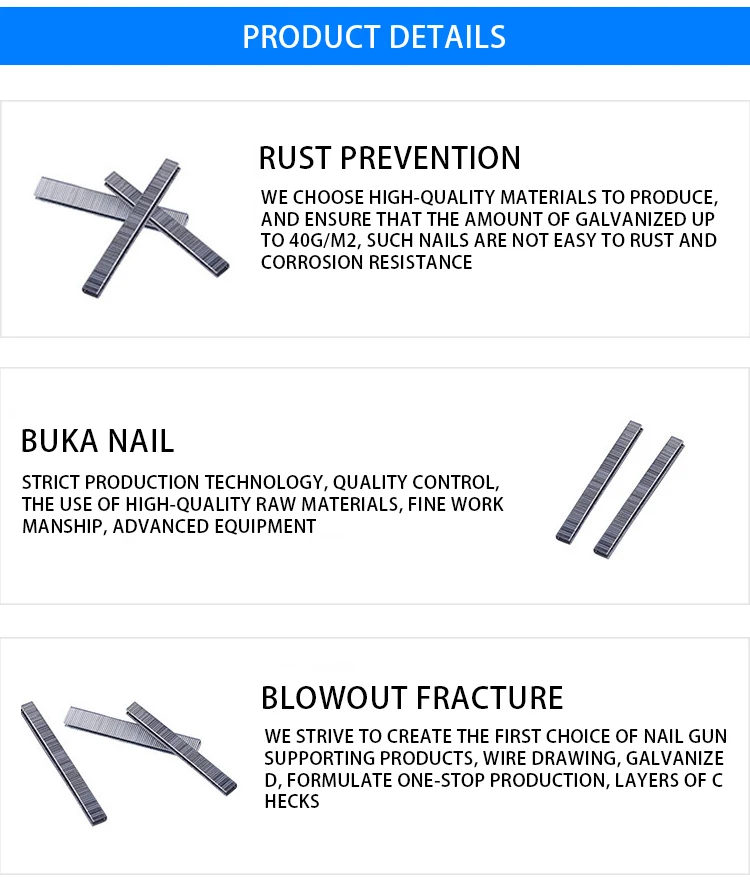 PRODUCT DETAILS

RUST PREVENTION

WE CHOOSE HIGH-QUALITY MATERIALS TO PRODUCE, AND ENSURE THAT THE AMOUNT OF GALVANIZED UP TO 40G/M2, SUCH NAILS ARE NOT EASY TO RUST AND CORROSION RESISTANCE

BUKA NAIL

STRICT PRODUCTION TECHNOLOGY, QUALITY CONTROL, THE USE OF HIGH-QUALITY RAW MATERIALS, FINE WORK MANSHIP, ADVANCED EQUIPMENT

BLOWOUT FRACTURE

WE STRIVE TO CREATE THE FIRST CHOICE OF NAIL GUN SUPPORTING PRODUCTS, WIRE DRAWING, GALVANIZE D, FORMULATE ONE-STOP PRODUCTION, LAYERS OF C HECKS