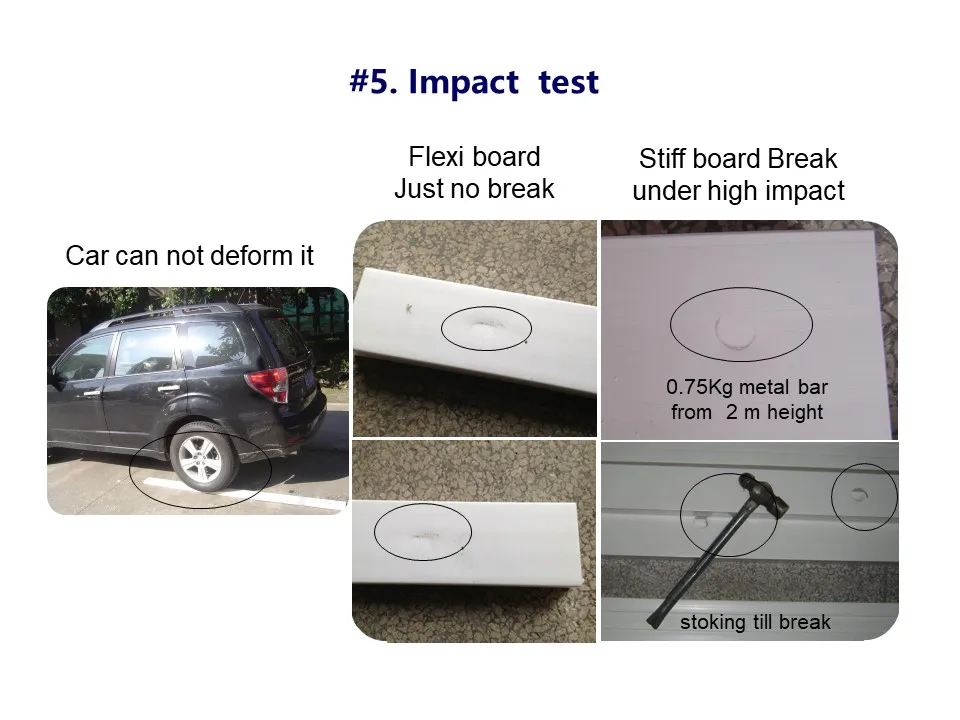 #5. Impact test

Car can not deform it

Flexi board
Just no break

Stiff board Break
under high impact

0.75Kg metal bar
from 2 m height

stoking till break