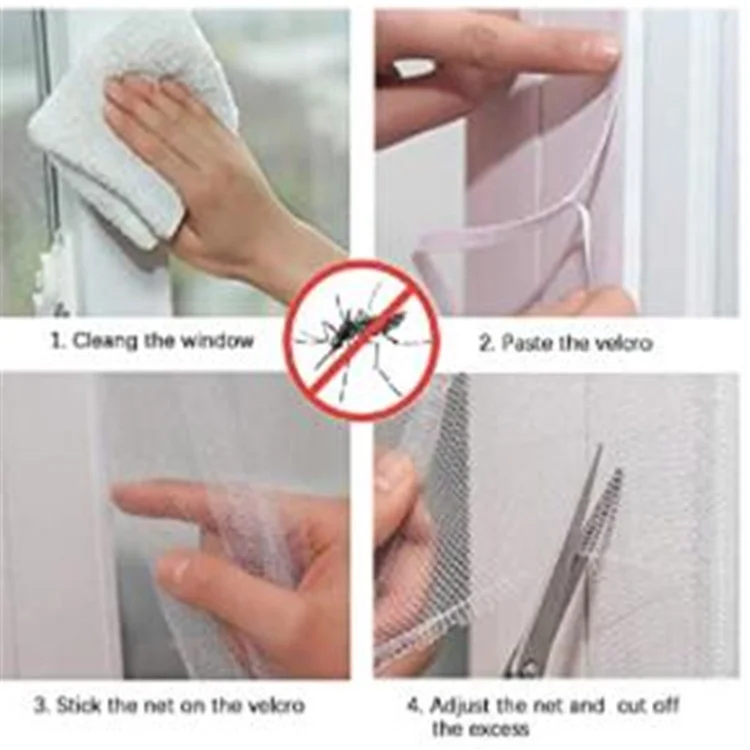 1. Cleang the window

2. Paste the velcro

3. Stick the net on the velcro

4. Adjust the net and cut off the excess