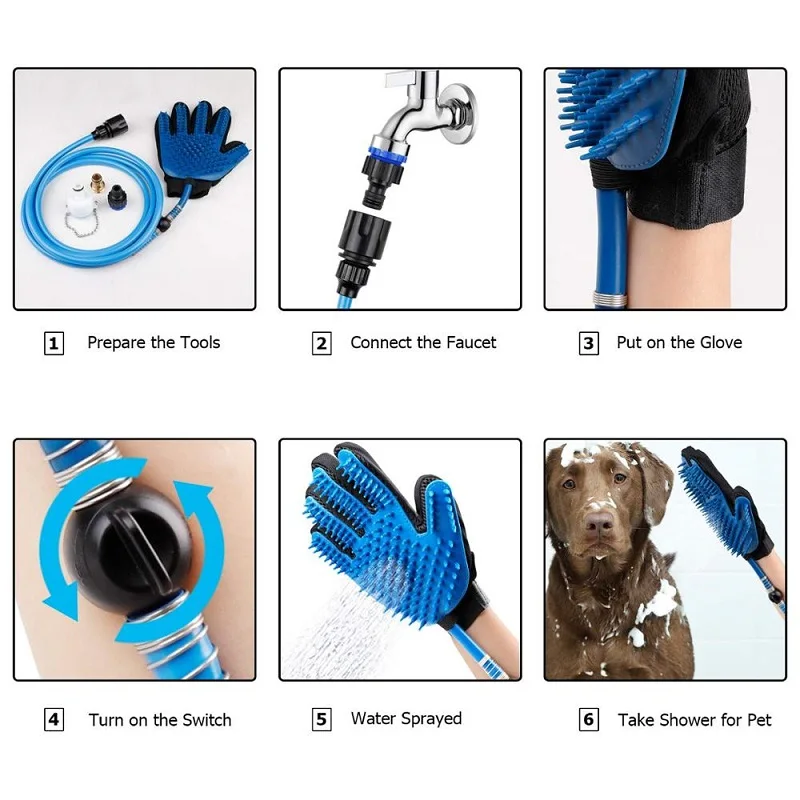 1 Prepare the Tools

2 Connect the Faucet

3 Put on the Glove

4 Turn on the Switch

5 Water Sprayed

6 Take Shower for Pet