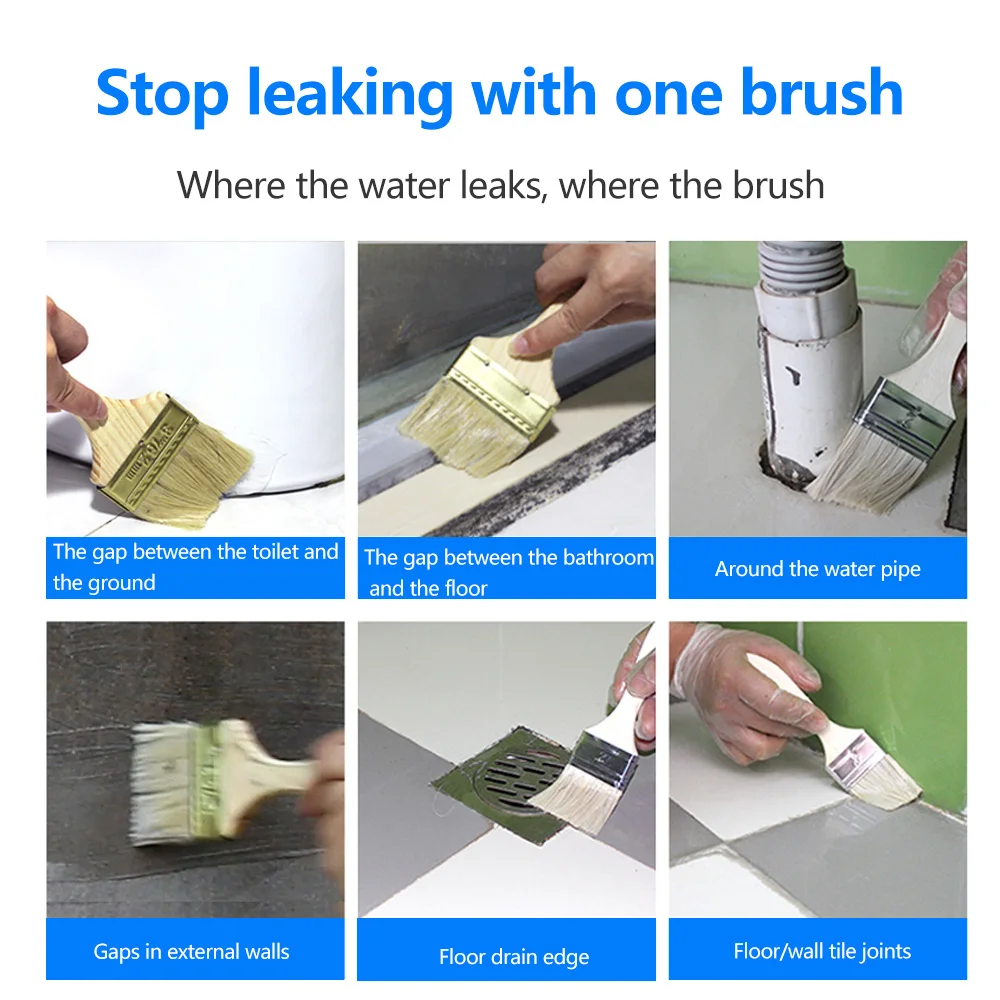 Stop leaking with one brush

Where the water leaks, where the brush

The gap between the toilet and the ground

The gap between the bathroom and the floor

Around the water pipe

Gaps in external walls

Floor drain edge

Floor/wall tile joints