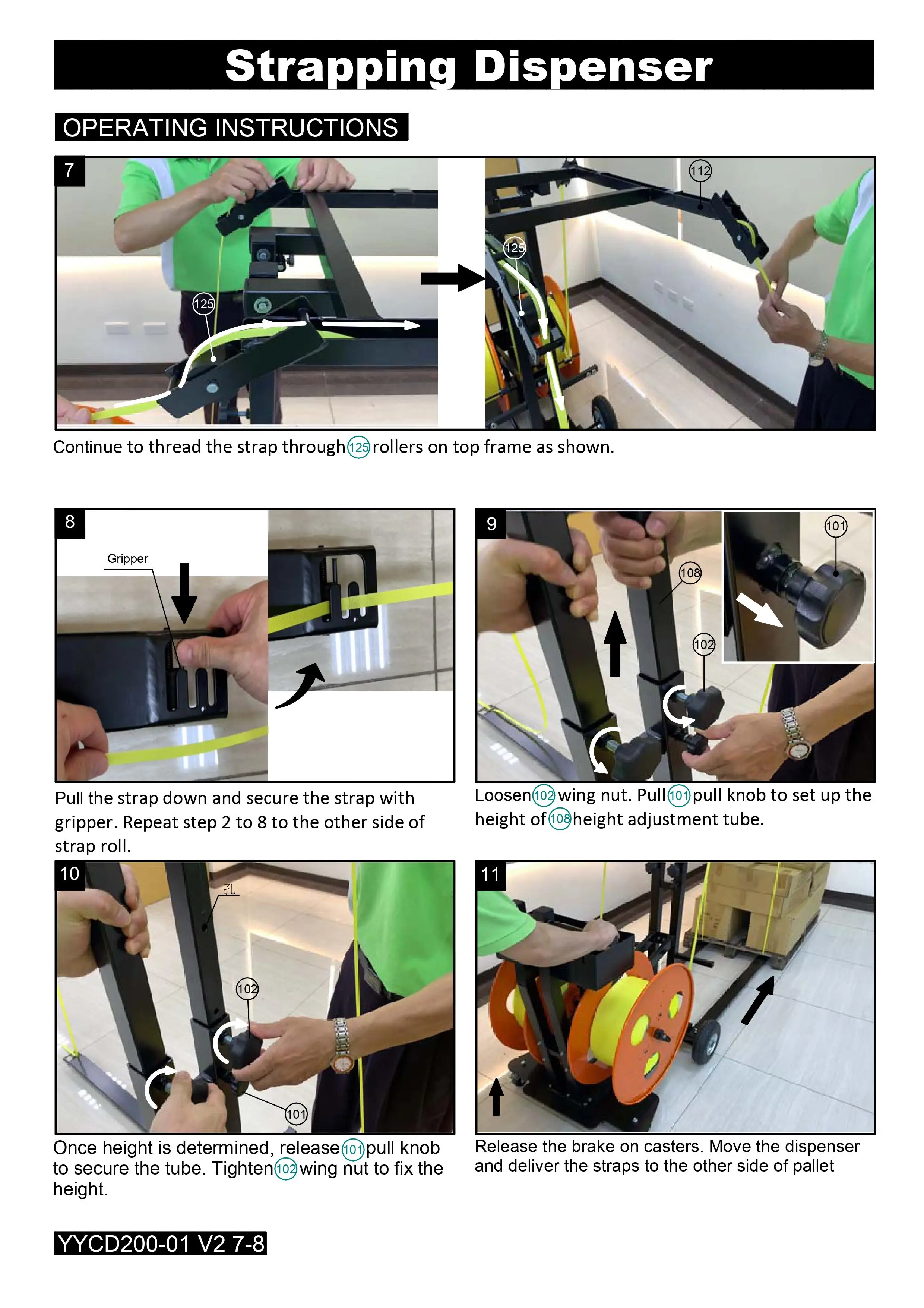 Strapping Dispenser

OPERATING INSTRUCTIONS

7

125

112

125

Continue to thread the strap through 125 rollers on top frame as shown.

8

Gripper

Pull the strap down and secure the strap with gripper. Repeat step 2 to 8 to the other side of strap roll.

9

101

108

102

Loosen 102 wing nut. Pull 101 pull knob to set up the height of 108 height adjustment tube.

10

孔

102

101

Once height is determined, release 101 pull knob to secure the tube. Tighten 102 wing nut to fix the height.

11

Release the brake on casters. Move the dispenser and deliver the straps to the other side of pallet

YYCD200-01 V2 7-8