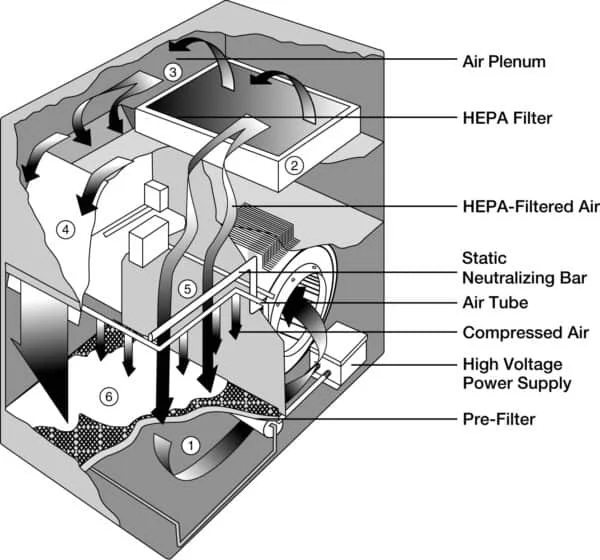 3
2
4
5
6
1
Air Plenum
HEPA Filter
HEPA-Filtered Air
Static Neutralizing Bar
Air Tube
Compressed Air
High Voltage Power Supply
Pre-Filter