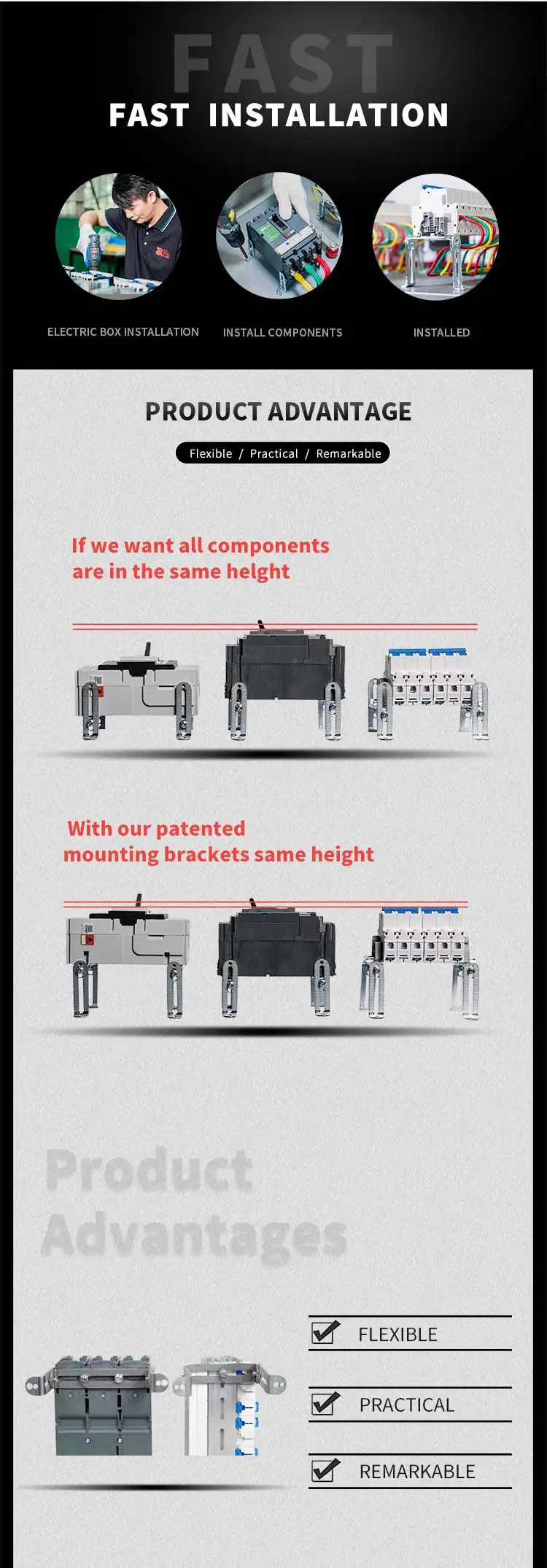 FAST

FAST INSTALLATION

ELECTRIC BOX INSTALLATION

INSTALL COMPONENTS

INSTALLED

PRODUCT ADVANTAGE

Flexible / Practical / Remarkable

If we want all components are in the same helght

With our patented mounting brackets same height

Product Advantages

FLEXIBLE

PRACTICAL

REMARKABLE