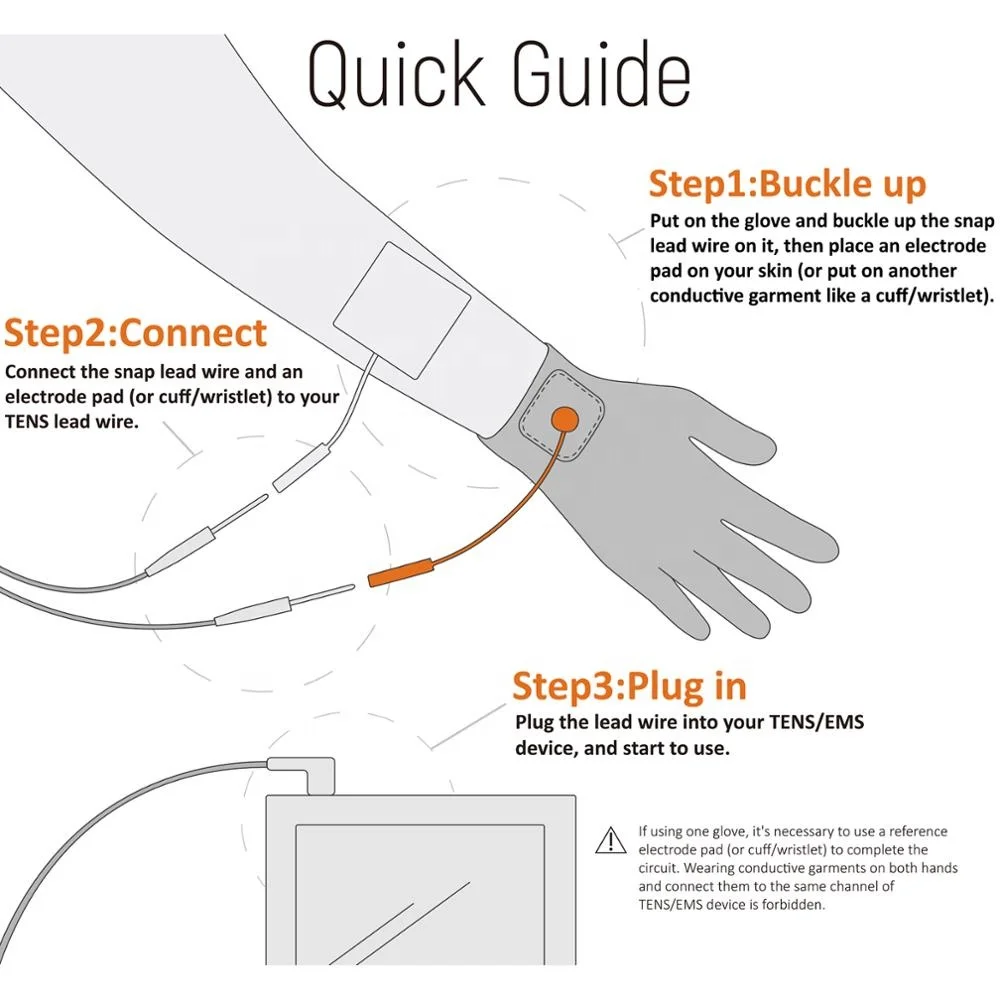 Quick Guide

Step1:Buckle up
Put on the glove and buckle up the snap lead wire on it, then place an electrode pad on your skin (or put on another conductive garment like a cuff/wristlet).

Step2:Connect
Connect the snap lead wire and an electrode pad (or cuff/wristlet) to your TENS lead wire.

Step3:Plug in
Plug the lead wire into your TENS/EMS device, and start to use.

If using one glove, it's necessary to use a reference electrode pad (or cuff/wristlet) to complete the circuit. Wearing conductive garments on both hands and connect them to the same channel of TENS/EMS device is forbidden.