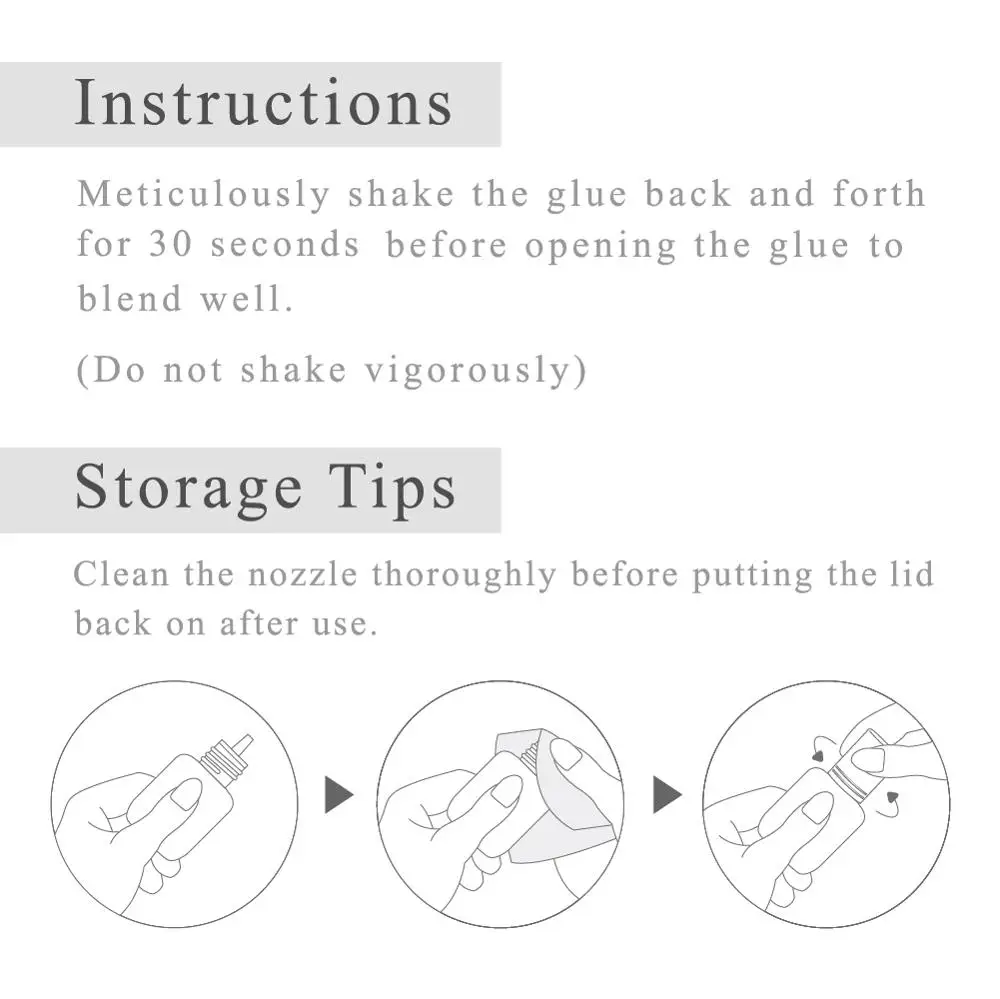 Instructions

Meticulously shake the glue back and forth for 30 seconds before opening the glue to blend well.

(Do not shake vigorously)

Storage Tips

Clean the nozzle thoroughly before putting the lid back on after use.