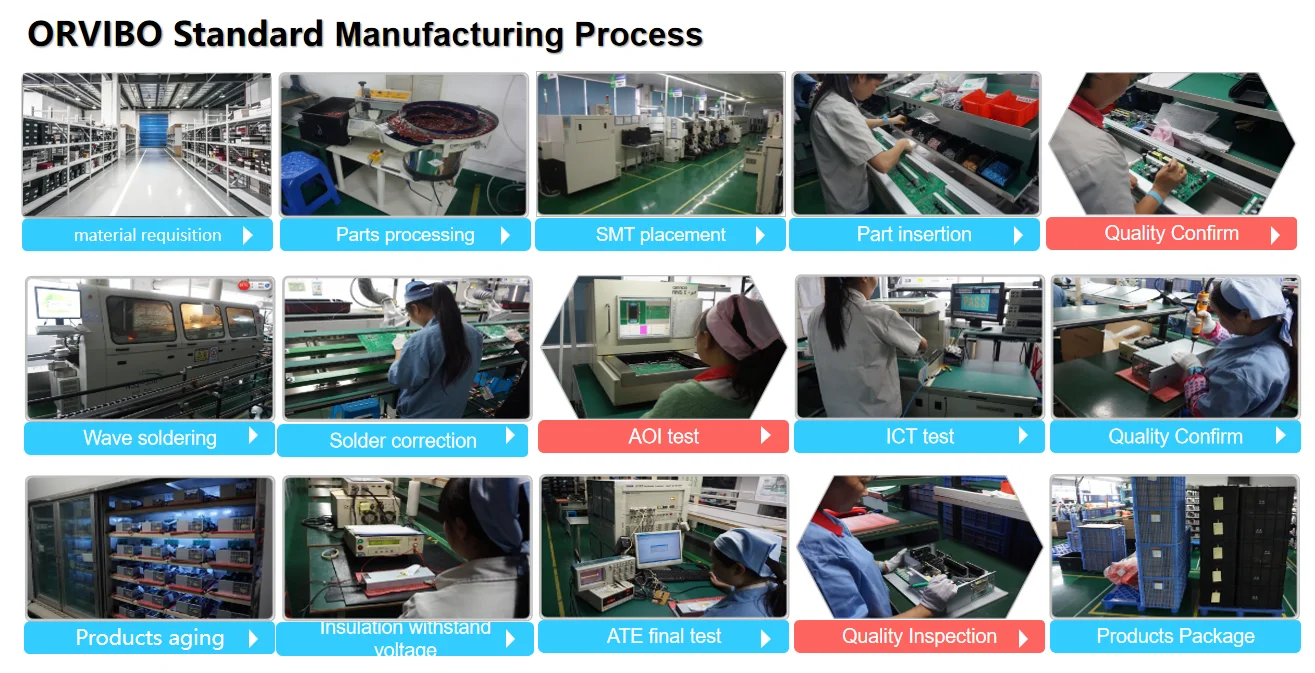 ORVIBO Standard Manufacturing Process

material requisition

Parts processing

SMT placement

Part insertion

Quality Confirm

Wave soldering

Solder correction

AOI test

ICT test

Quality Confirm

Products aging

Insulation withstand voltage

ATE final test

Quality Inspection

Products Package