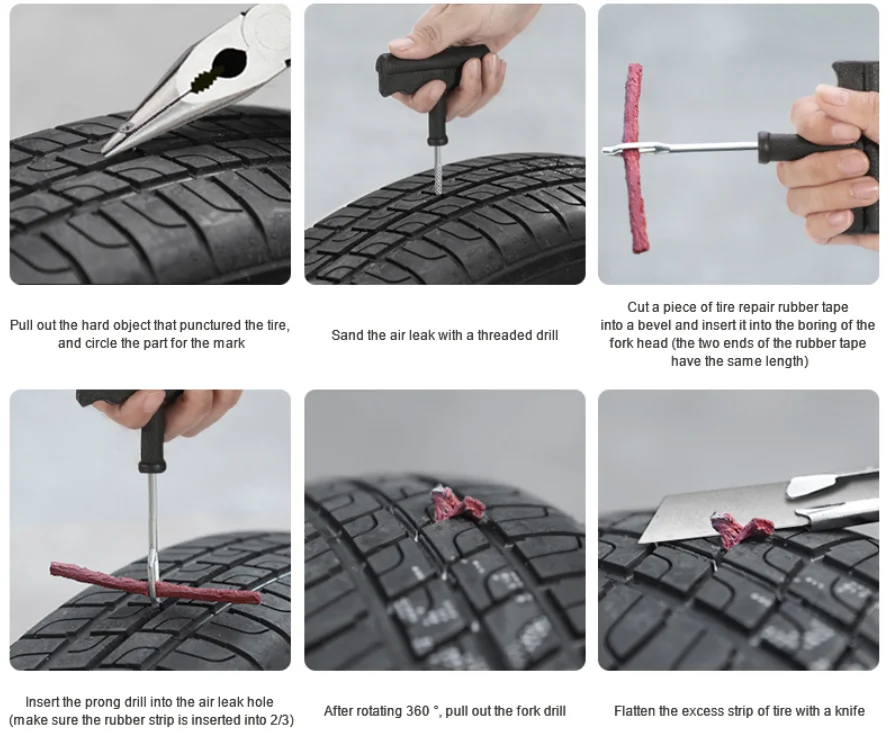 Pull out the hard object that punctured the tire, and circle the part for the mark

Sand the air leak with a threaded drill

Cut a piece of tire repair rubber tape into a bevel and insert it into the boring of the fork head (the two ends of the rubber tape have the same length)

Insert the prong drill into the air leak hole (make sure the rubber strip is inserted into 2/3)

After rotating 360 °, pull out the fork drill

Flatten the excess strip of tire with a knife