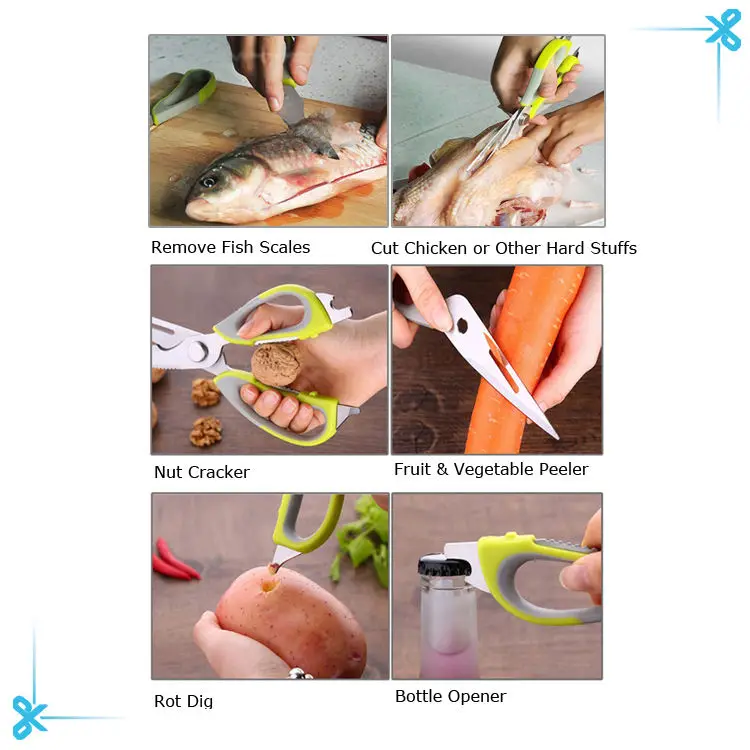 Remove Fish Scales

Cut Chicken or Other Hard Stuffs

Nut Cracker

Fruit & Vegetable Peeler

Rot Dig

Bottle Opener