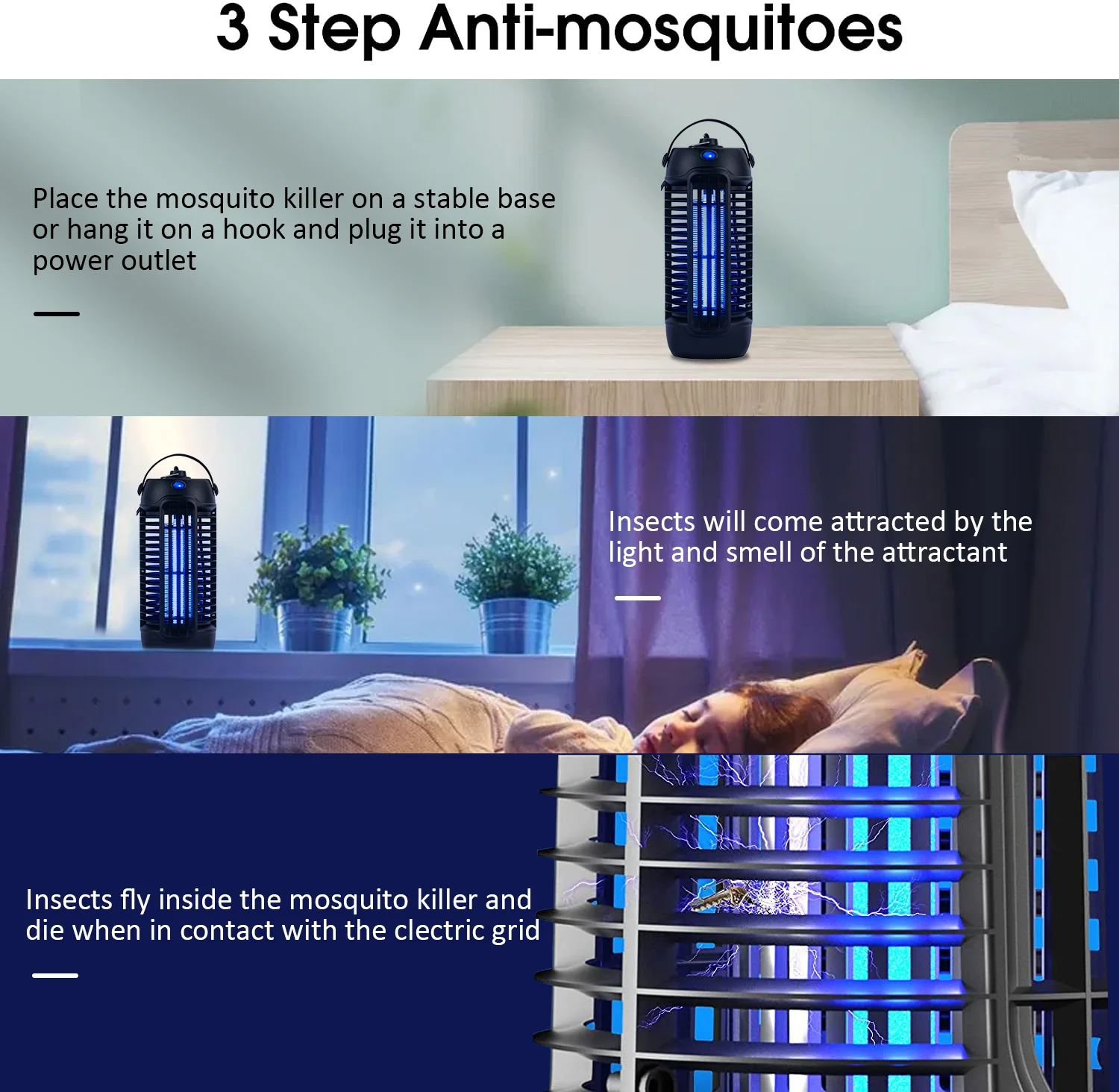 3 Step Anti-mosquitoes

Place the mosquito killer on a stable base or hang it on a hook and plug it into a power outlet

Insects will come attracted by the light and smell of the attractant

Insects fly inside the mosquito killer and die when in contact with the clectric grid