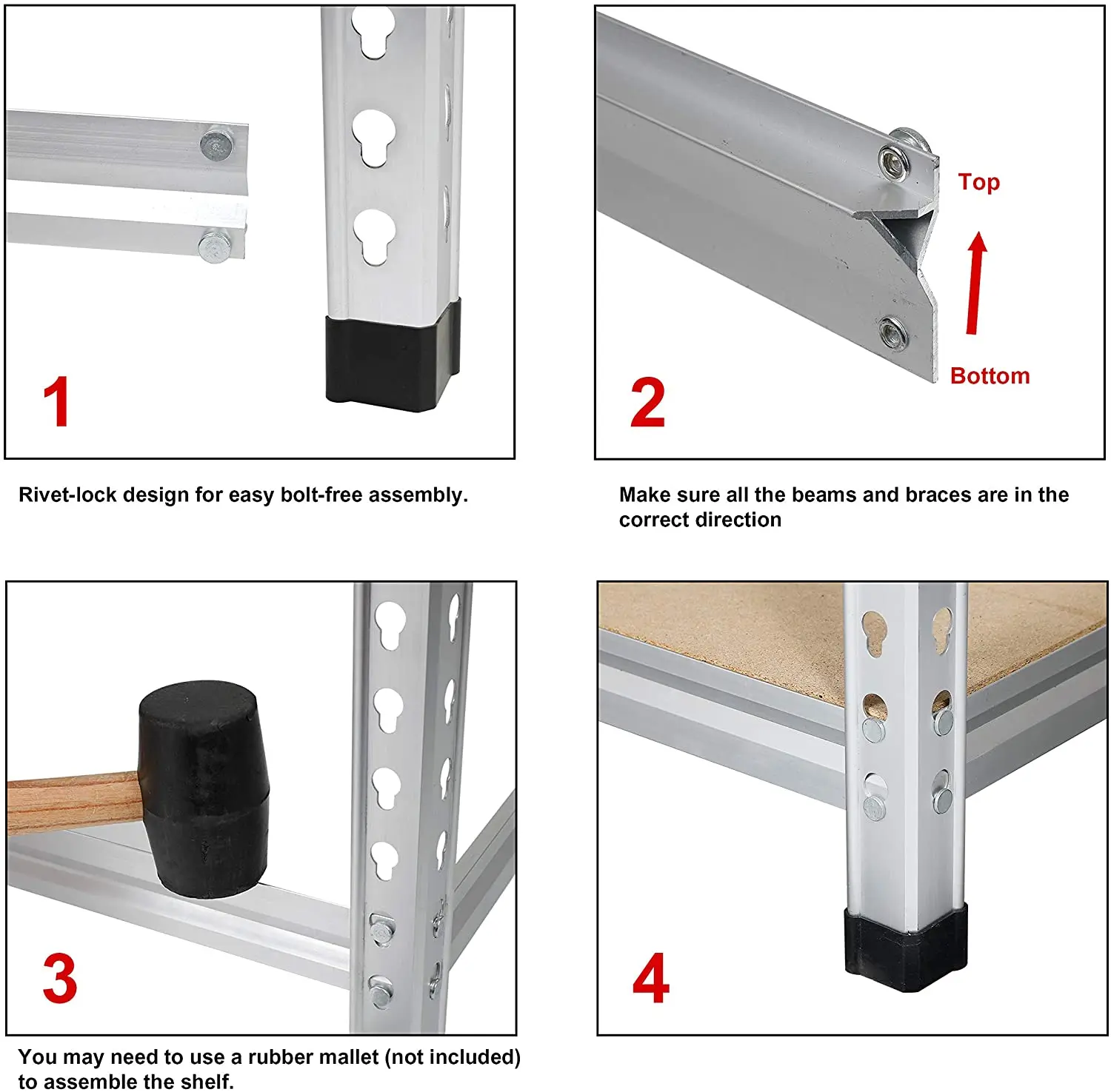 1

Rivet-lock design for easy bolt-free assembly.

Top

Bottom

2

Make sure all the beams and braces are in the correct direction

3

You may need to use a rubber mallet (not included) to assemble the shelf.

4