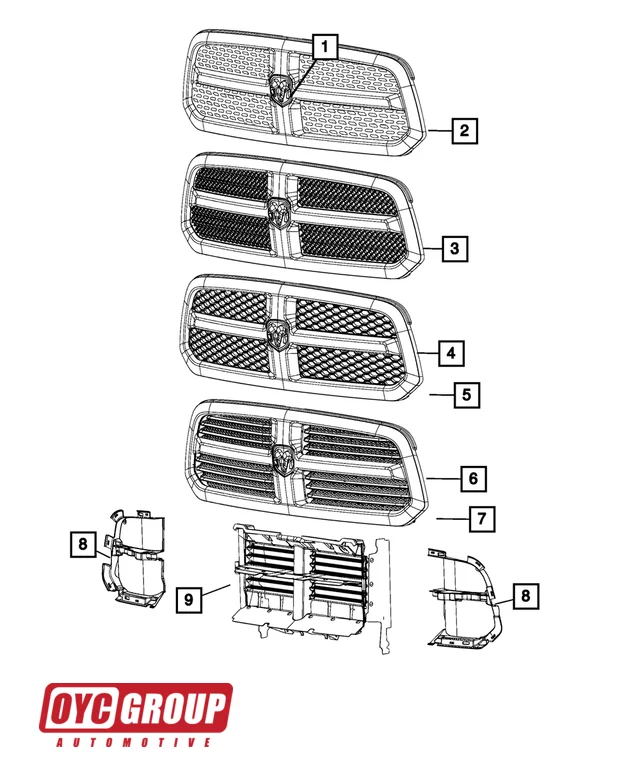 1
2
3
4
5
6
7
8
9
8

OYC GROUP
AUTOMOTIVE