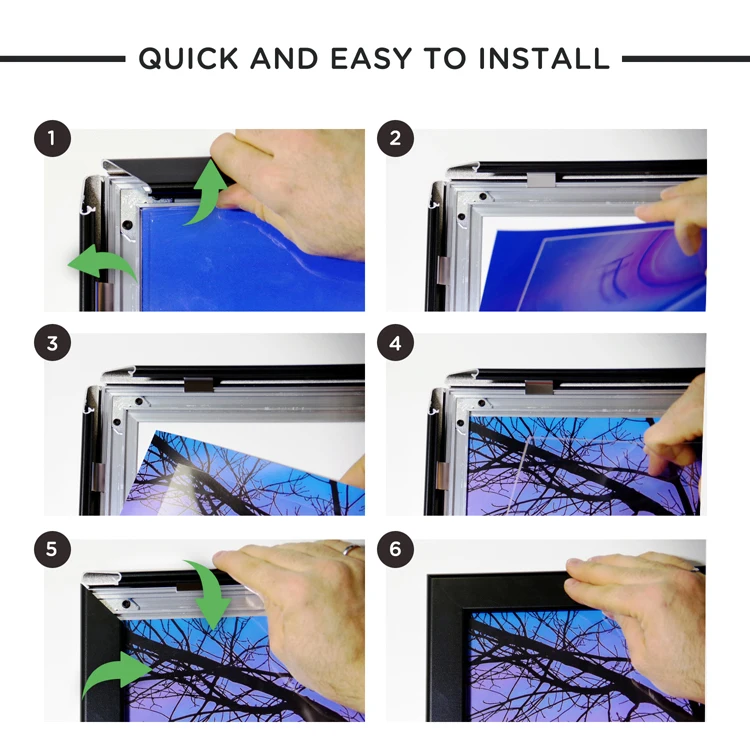 QUICK AND EASY TO INSTALL

1

2

3

4

5

6