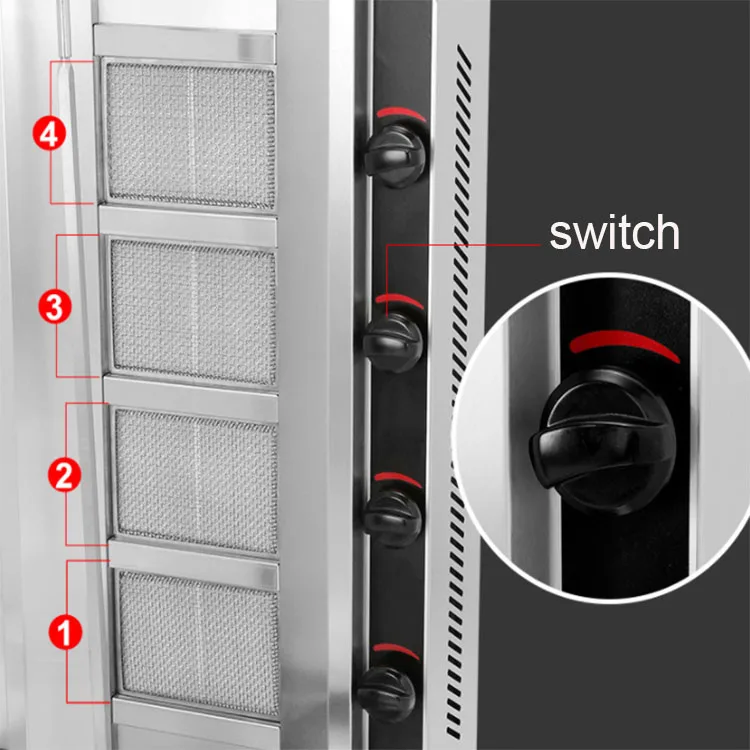 4

switch

3

2

1