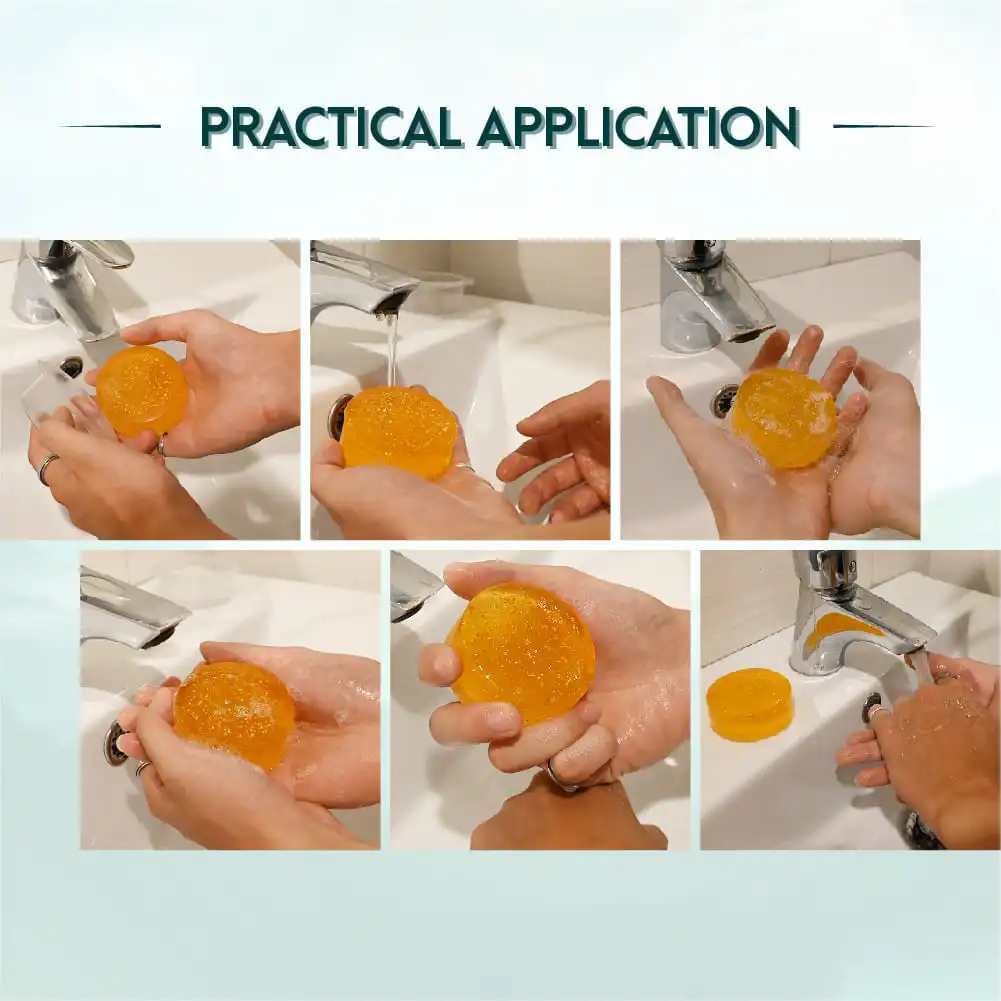 PRACTICAL APPLICATION