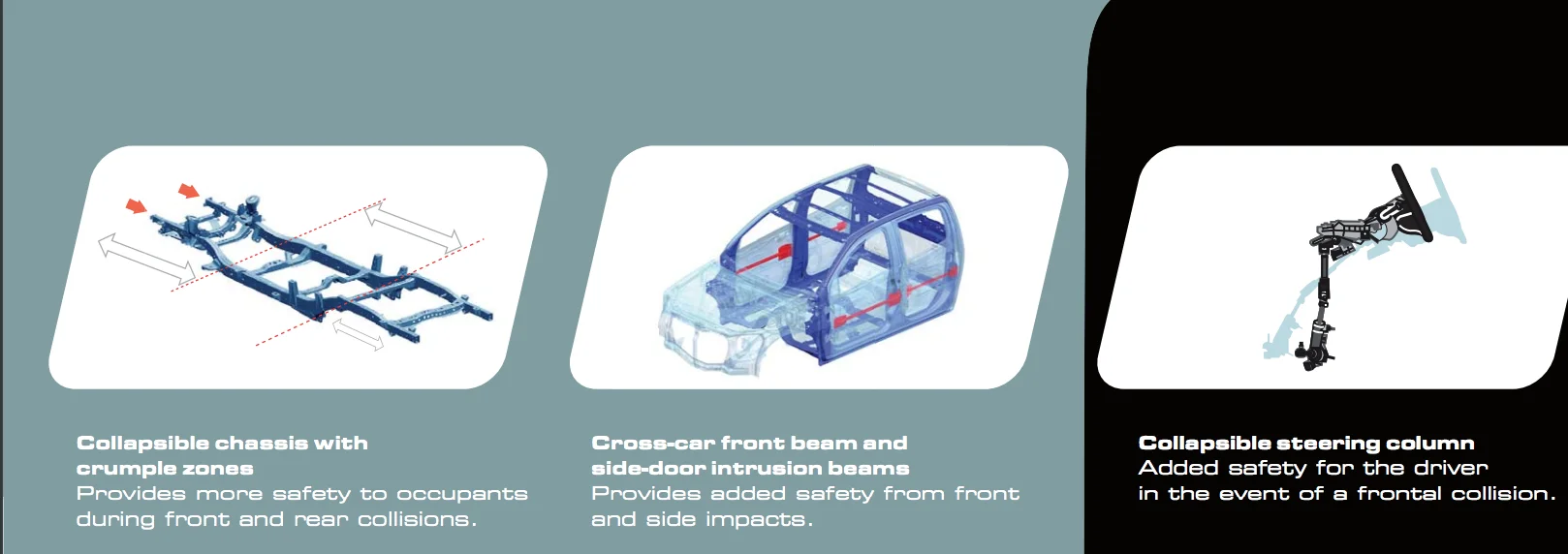 Collapsible chassis with crumple zones
Provides more safety to occupants during front and rear collisions.

Cross-car front beam and side-door intrusion beams
Provides added safety from front and side impacts.

Collapsible steering column
Added safety for the driver in the event of a frontal collision.