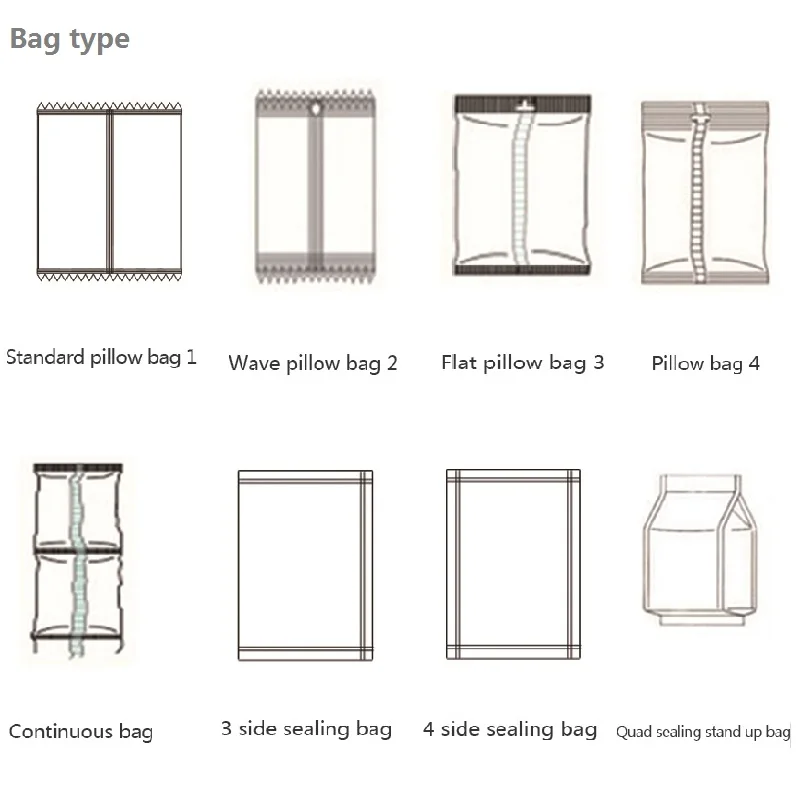 Bag type

Standard pillow bag 1

Wave pillow bag 2

Flat pillow bag 3

Pillow bag 4

Continuous bag

3 side sealing bag

4 side sealing bag

Quad sealing stand up bag