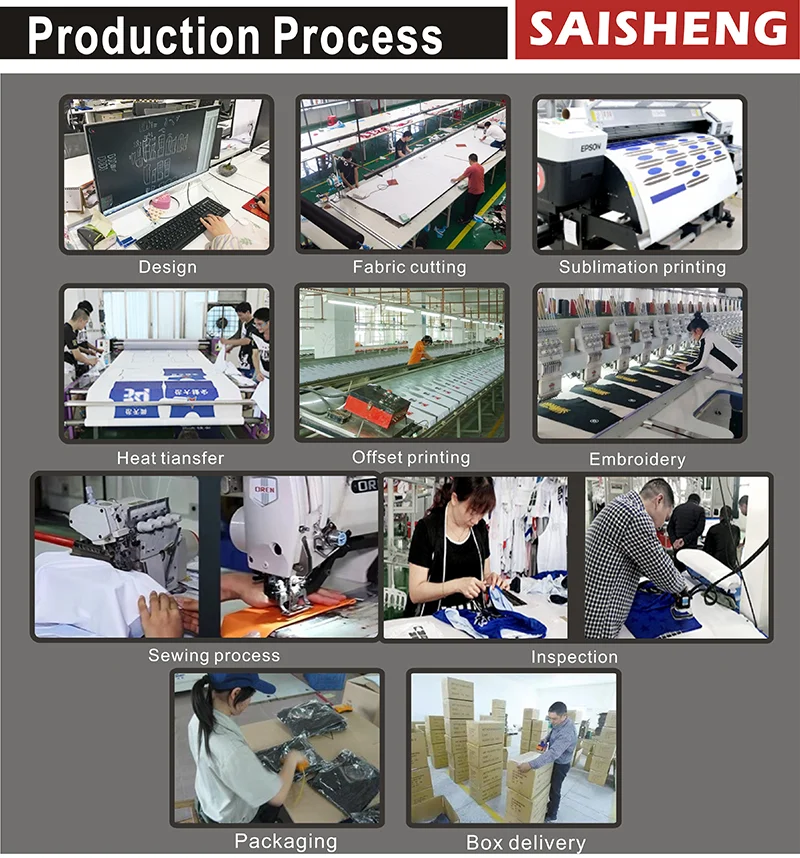 Production Process

SAISHENG

EPSON

Design

Fabric cutting

Sublimation printing

Heat tiansfer

Offset printing

Embroidery

OREN

Sewing process

Inspection

Packaging

Box delivery