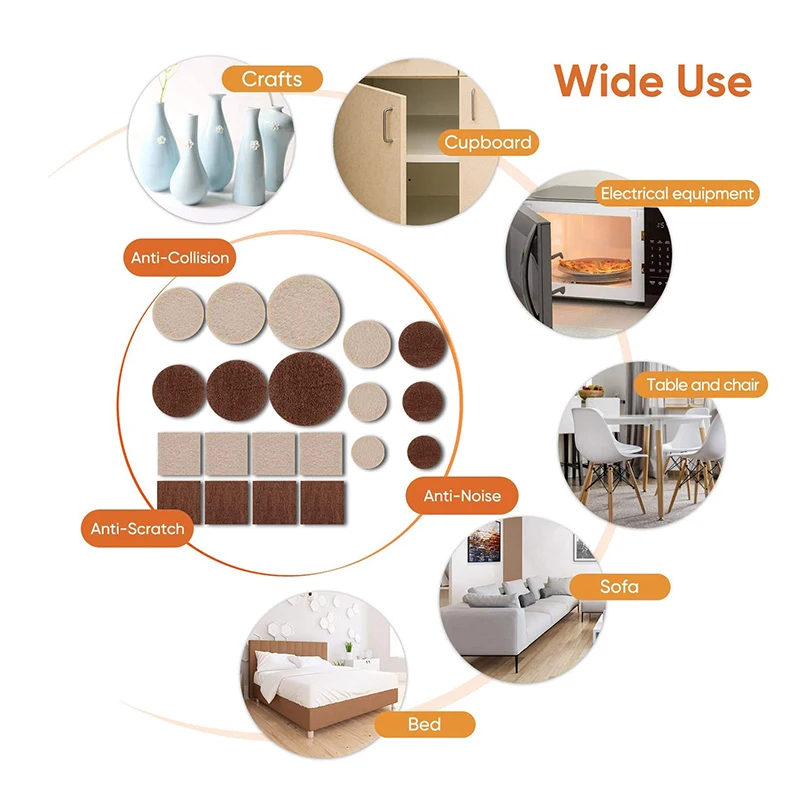 Wide Use

Crafts

Cupboard

Electrical equipment

Anti-Collision

Table and chair

Anti-Noise

Anti-Scratch

Sofa

Bed