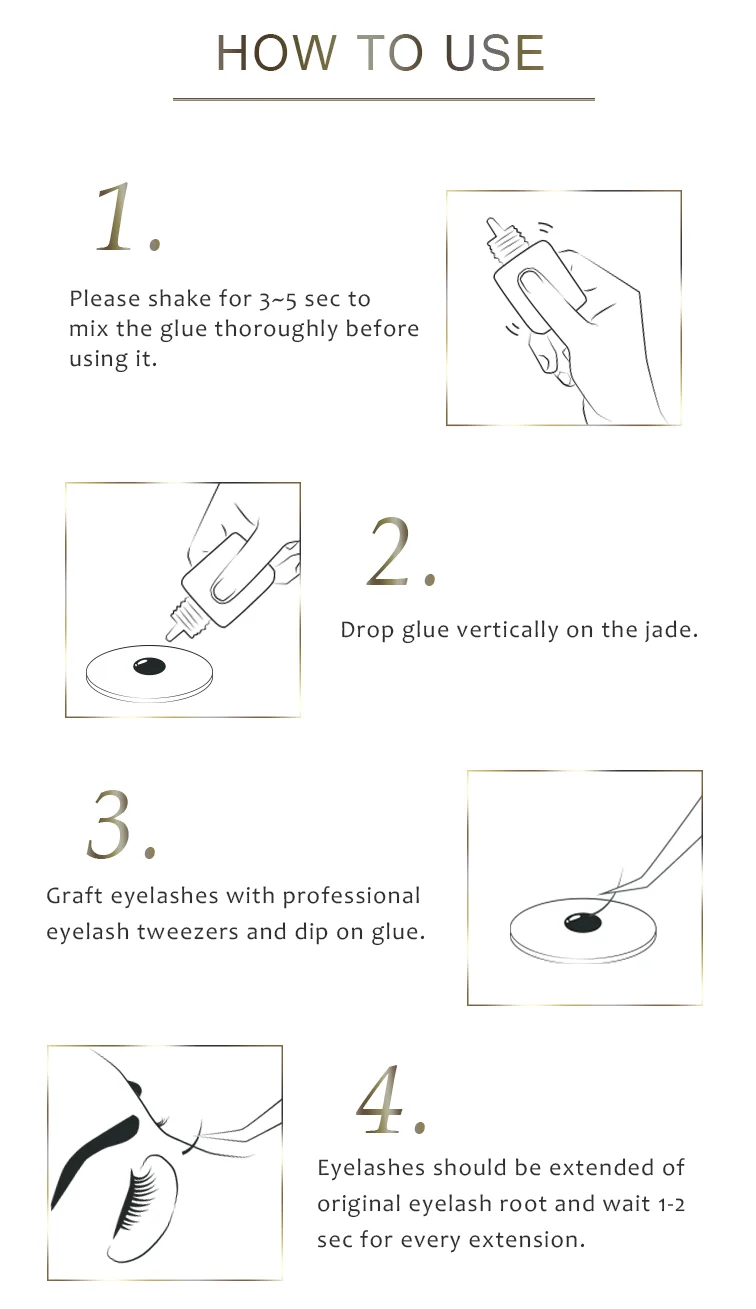 HOW TO USE

1.

Please shake for 3~5 sec to mix the glue thoroughly before using it.

2.

Drop glue vertically on the jade.

3.

Graft eyelashes with professional eyelash tweezers and dip on glue.

4.

Eyelashes should be extended of original eyelash root and wait 1-2 sec for every extension.