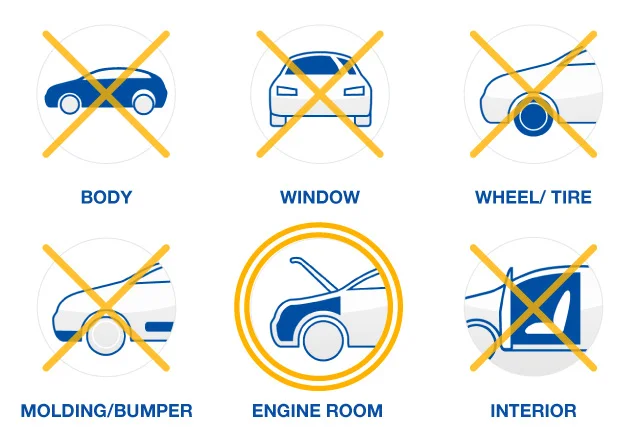 BODY

WINDOW

WHEEL/ TIRE

MOLDING/BUMPER

ENGINE ROOM

INTERIOR