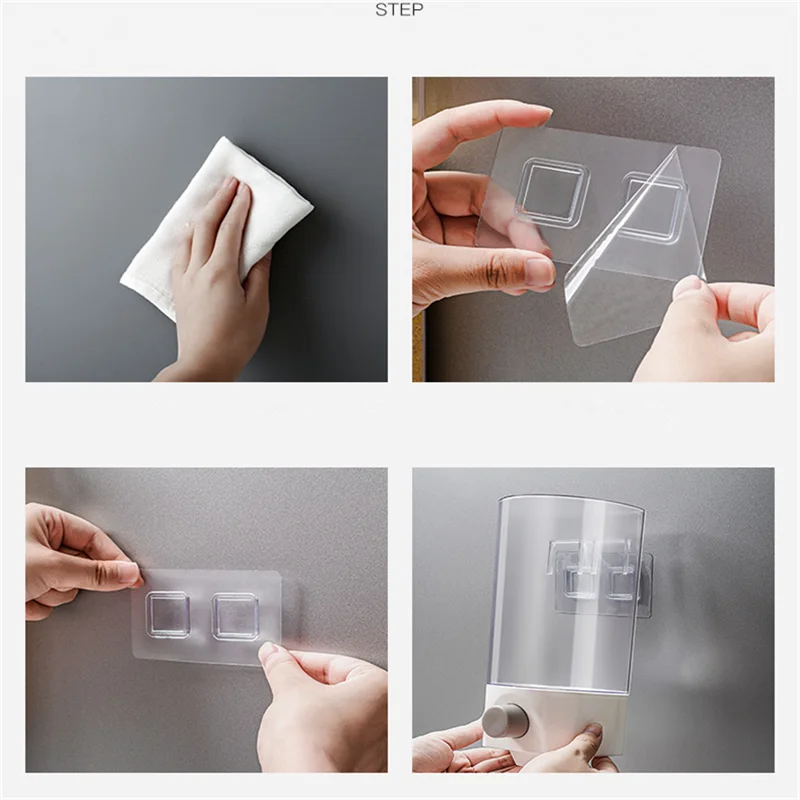 STEP