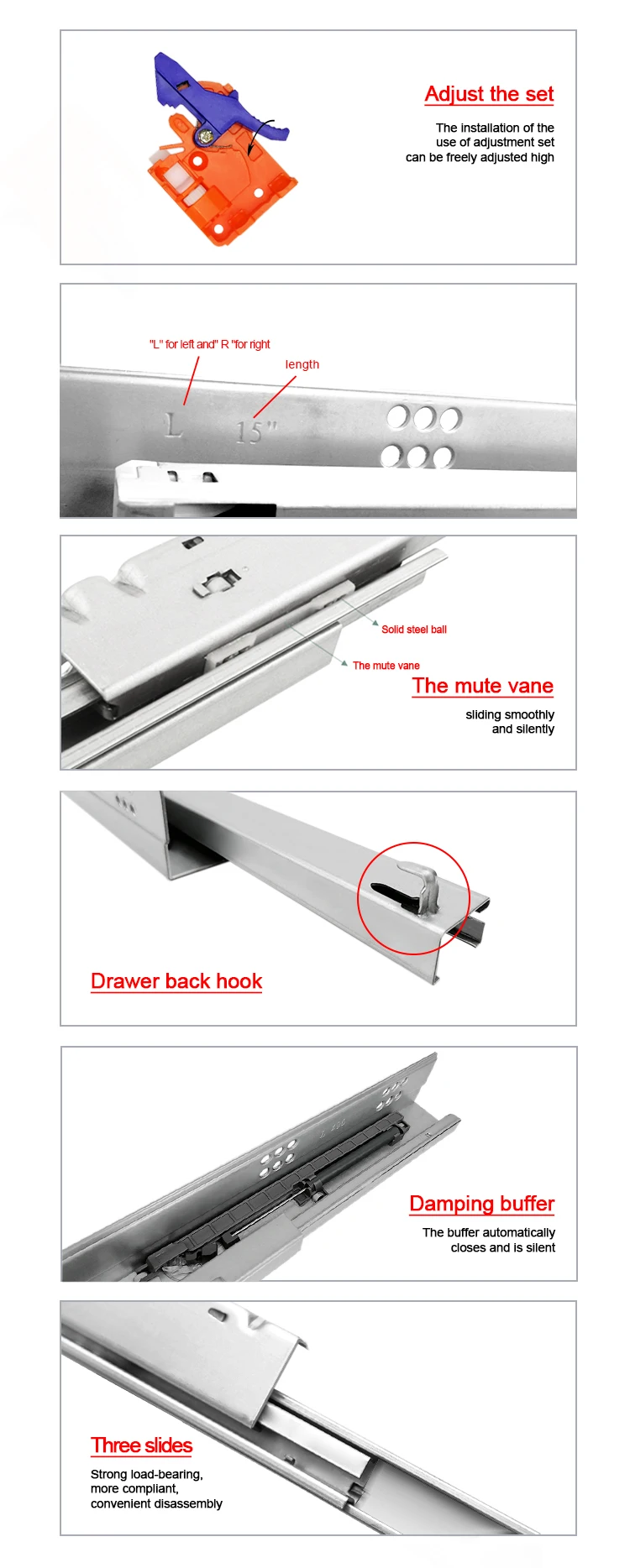 Adjust the set

The installation of the use of adjustment set can be freely adjusted high

"L" for left and" R "for right

length

L 15"

Solid steel ball

The mute vane

The mute vane

sliding smoothly and silently

Drawer back hook

Damping buffer

The buffer automatically closes and is silent

Three slides

Strong load-bearing, more compliant, convenient disassembly