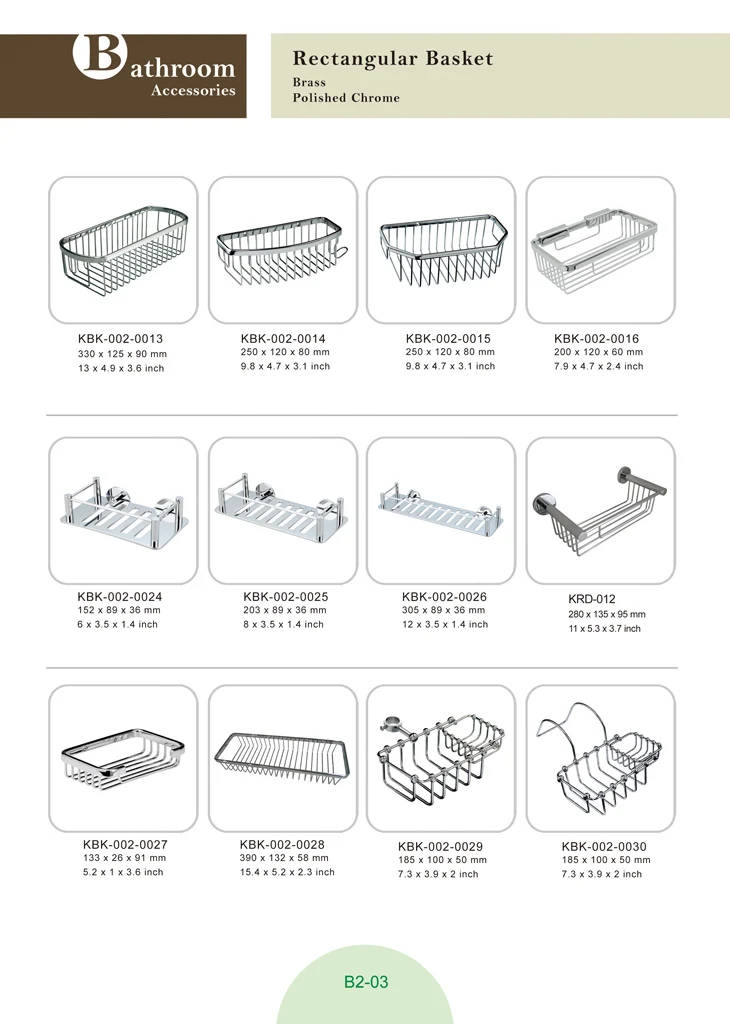 Bathroom
Accessories

Rectangular Basket
Brass
Polished Chrome

KBK-002-0013
330 x 125 x 90 mm
13 x 4.9 x 3.6 inch

KBK-002-0014
250 x 120 x 80 mm
9.8 x 4.7 x 3.1 inch

KBK-002-0015
250 x 120 x 80 mm
9.8 x 4.7 x 3.1 inch

KBK-002-0016
200 x 120 x 60 mm
7.9 x 4.7 x 2.4 inch

KBK-002-0024
152 x 89 x 36 mm
6 x 3.5 x 1.4 inch

KBK-002-0025
203 x 89 x 36 mm
8 x 3.5 x 1.4 inch

KBK-002-0026
305 x 89 x 36 mm
12 x 3.5 x 1.4 inch

KRD-012
280 x 135 x 95 mm
11 x 5.3 x 3.7 inch

KBK-002-0027
133 x 26 x 91 mm
5.2 x 1 x 3.6 inch

KBK-002-0028
390 x 132 x 58 mm
15.4 x 5.2 x 2.3 inch

KBK-002-0029
185 x 100 x 50 mm
7.3 x 3.9 x 2 inch

KBK-002-0030
185 x 100 x 50 mm
7.3 x 3.9 x 2 inch

B2-03