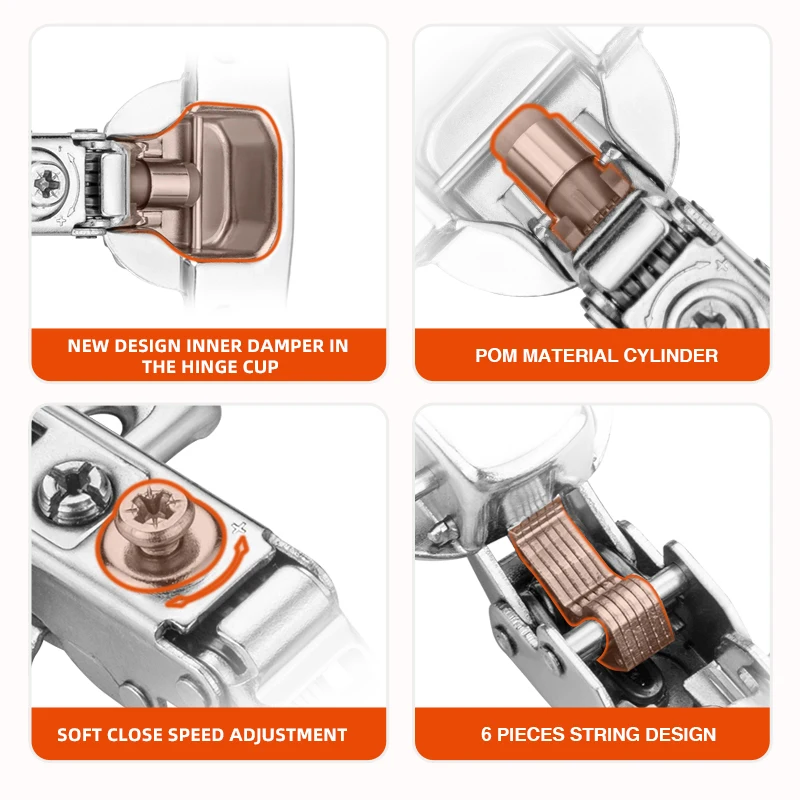 NEW DESIGN INNER DAMPER IN THE HINGE CUP

POM MATERIAL CYLINDER

SOFT CLOSE SPEED ADJUSTMENT

6 PIECES STRING DESIGN