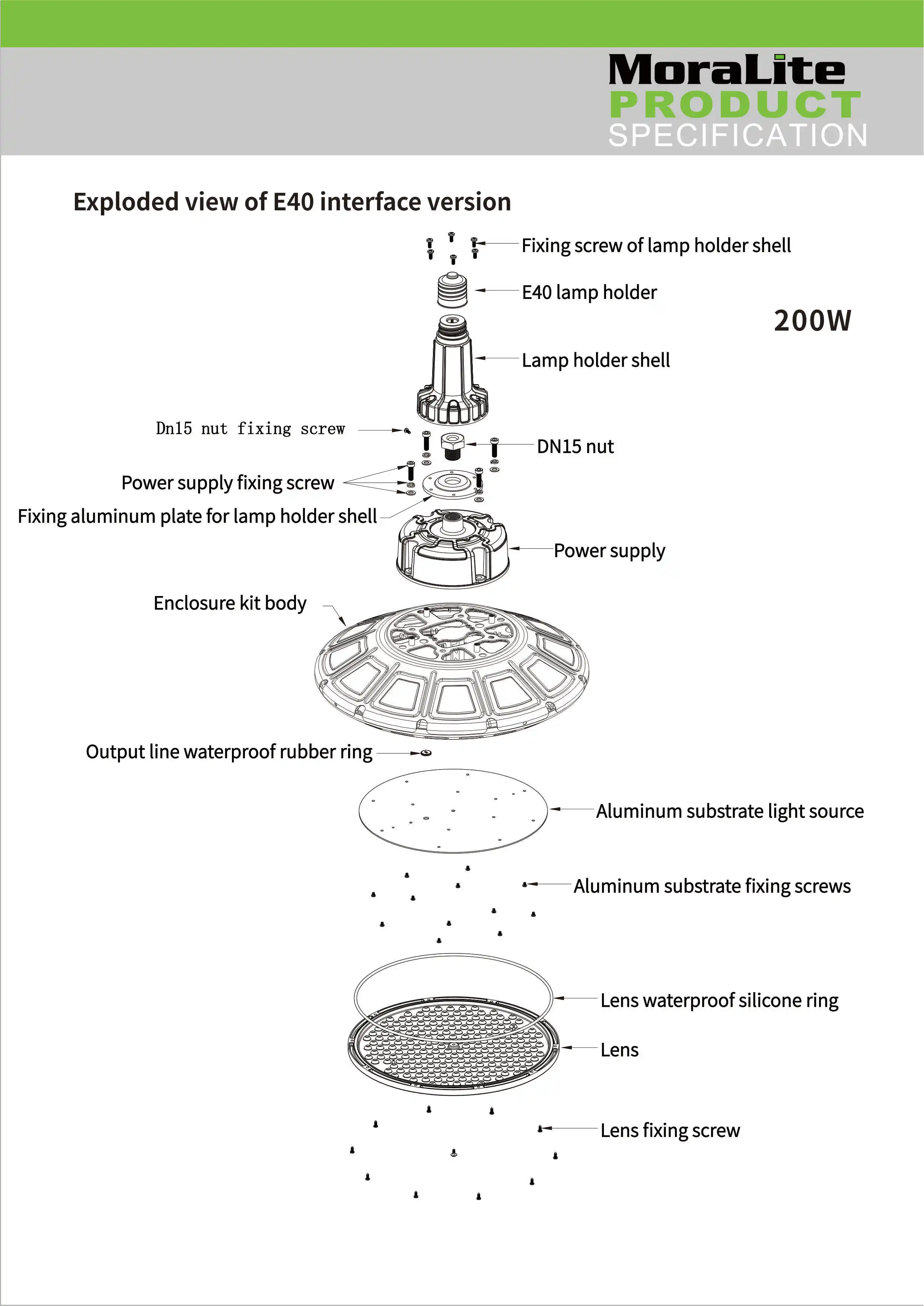 MoraLite
PRODUCT
SPECIFICATION

Exploded view of E40 interface version

Fixing screw of lamp holder shell

E40 lamp holder

200W

Lamp holder shell

Dn15 nut fixing screw

DN15 nut

Power supply fixing screw

Fixing aluminum plate for lamp holder shell

Power supply

Enclosure kit body

Output line waterproof rubber ring

Aluminum substrate light source

Aluminum substrate fixing screws

Lens waterproof silicone ring

Lens

Lens fixing screw