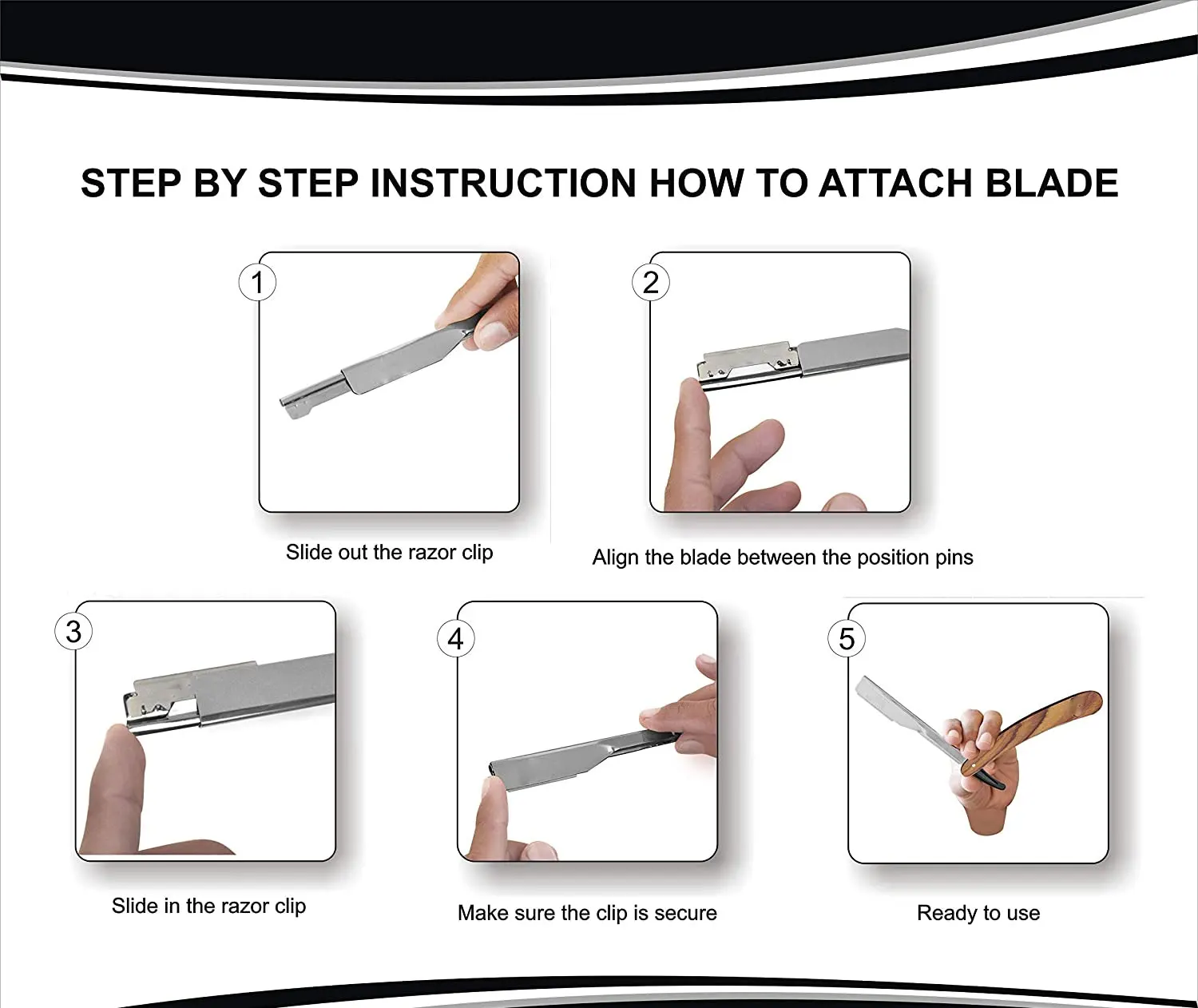 STEP BY STEP INSTRUCTION HOW TO ATTACH BLADE

1

Slide out the razor clip

2

Align the blade between the position pins

3

Slide in the razor clip

4

Make sure the clip is secure

5

Ready to use