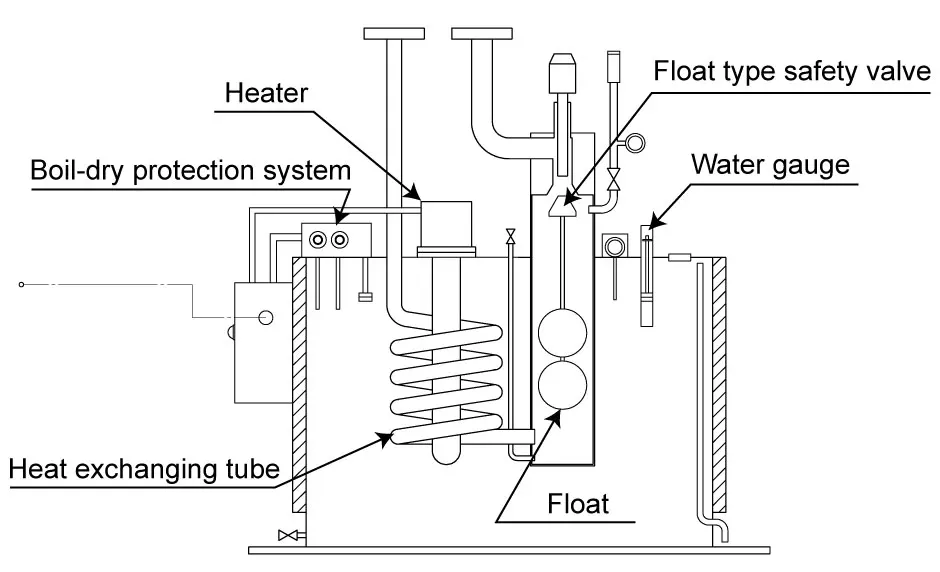 Heater
Float type safety valve
Boil-dry protection system
Water gauge
Heat exchanging tube
Float