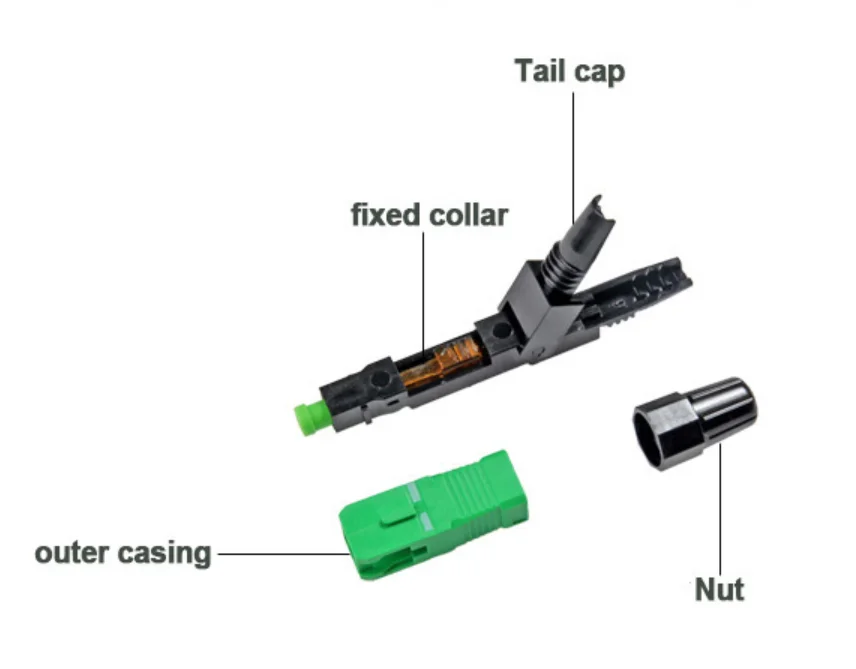 Tail cap

fixed collar

outer casing

Nut