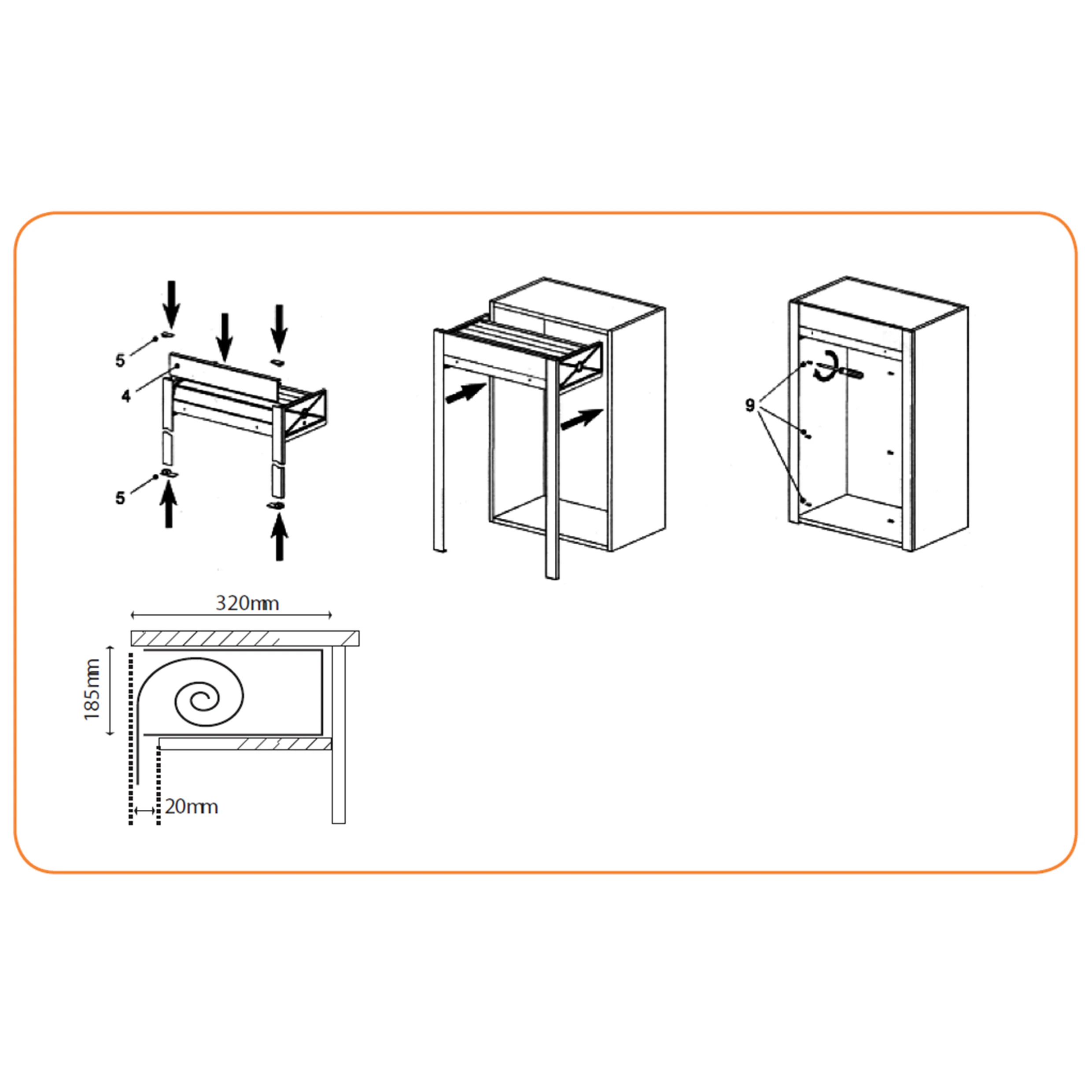 5
4
5
9
320mm
185mm
20mm