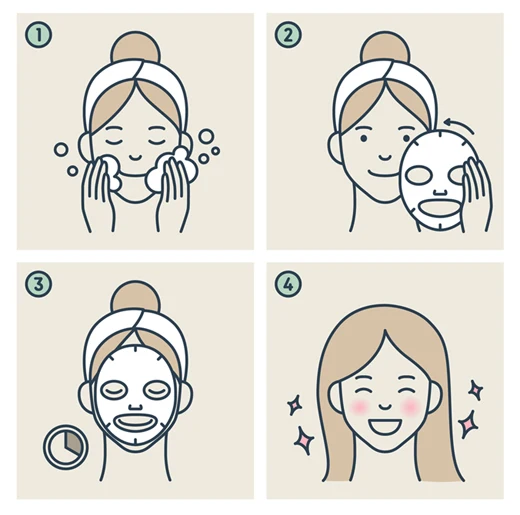 1
2
3
4