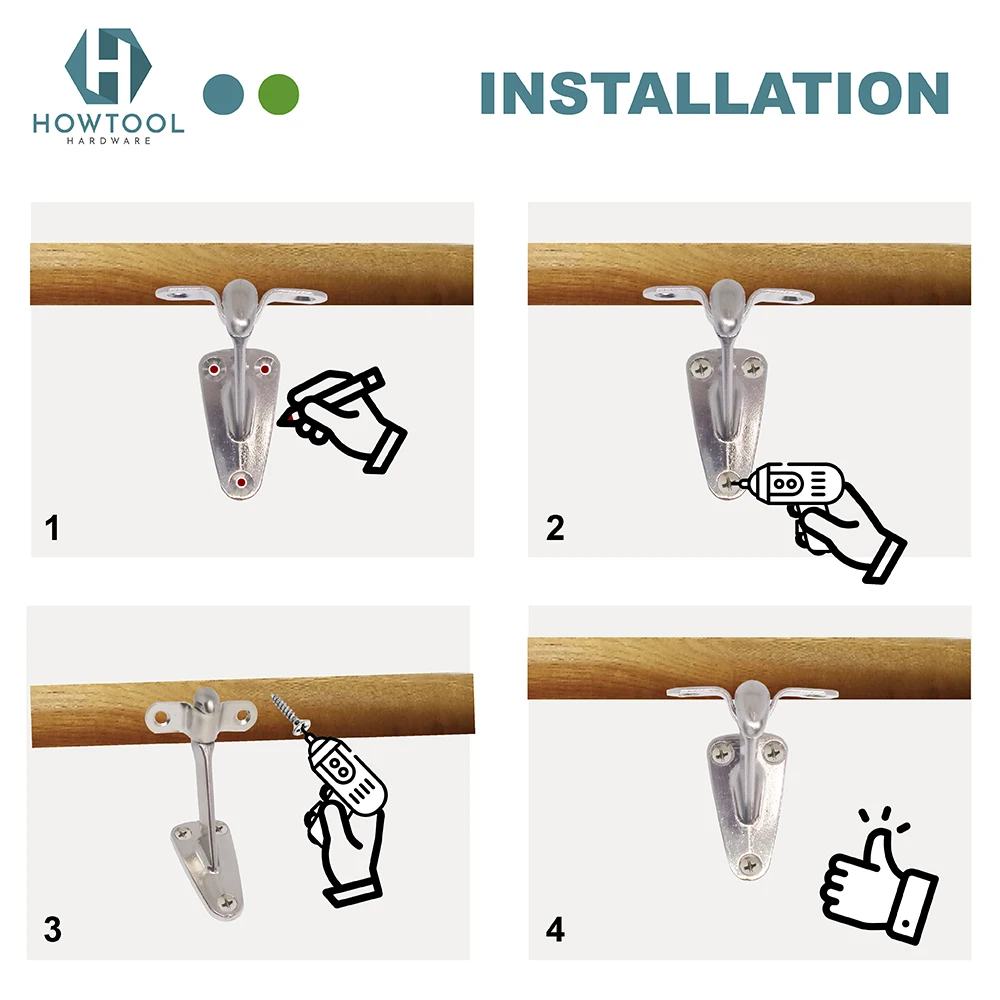 HOWTOOL
HARDWARE

INSTALLATION

1

2

3

4