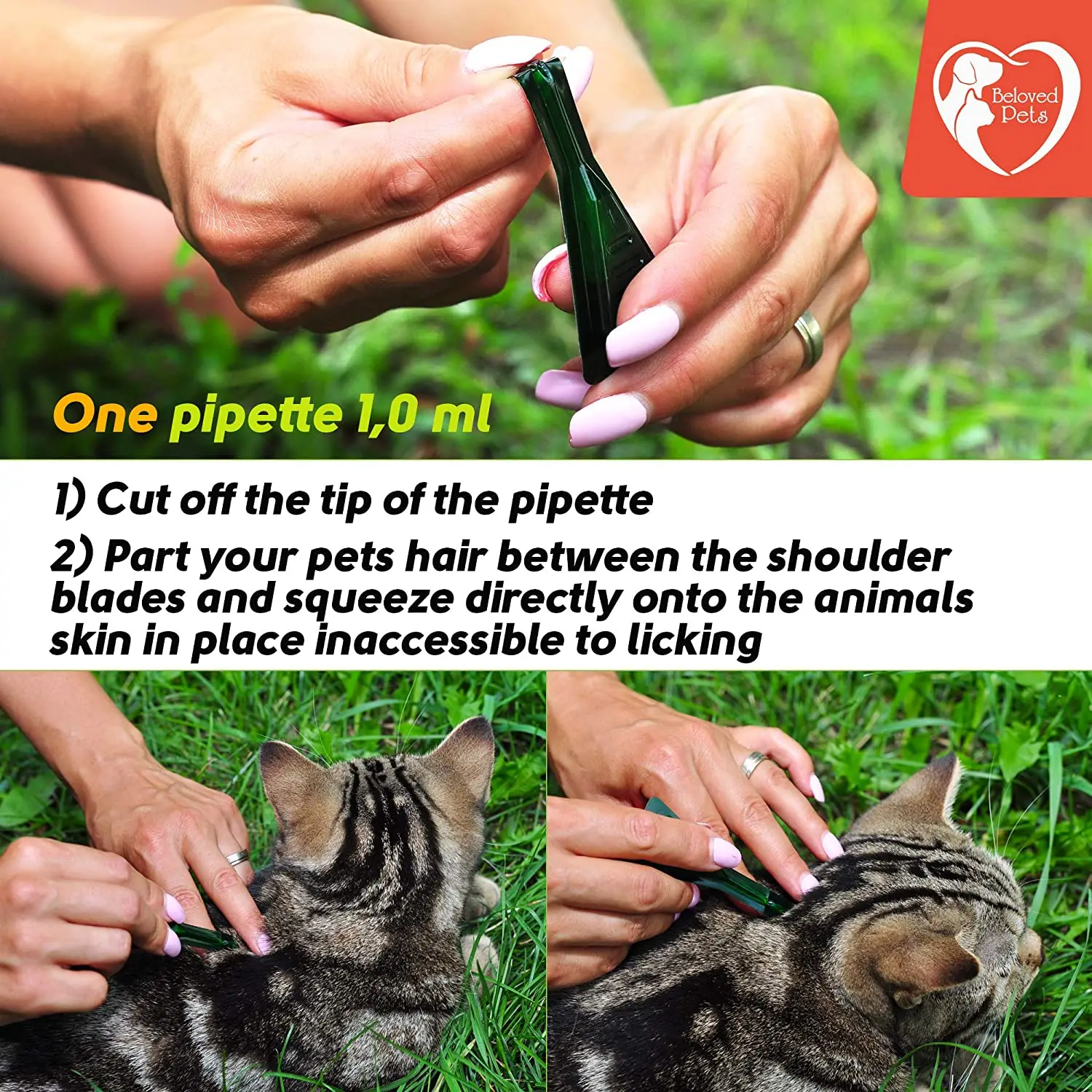 Beloved Pets

One pipette 1,0 ml

1) Cut off the tip of the pipette

2) Part your pets hair between the shoulder blades and squeeze directly onto the animals skin in place inaccessible to licking