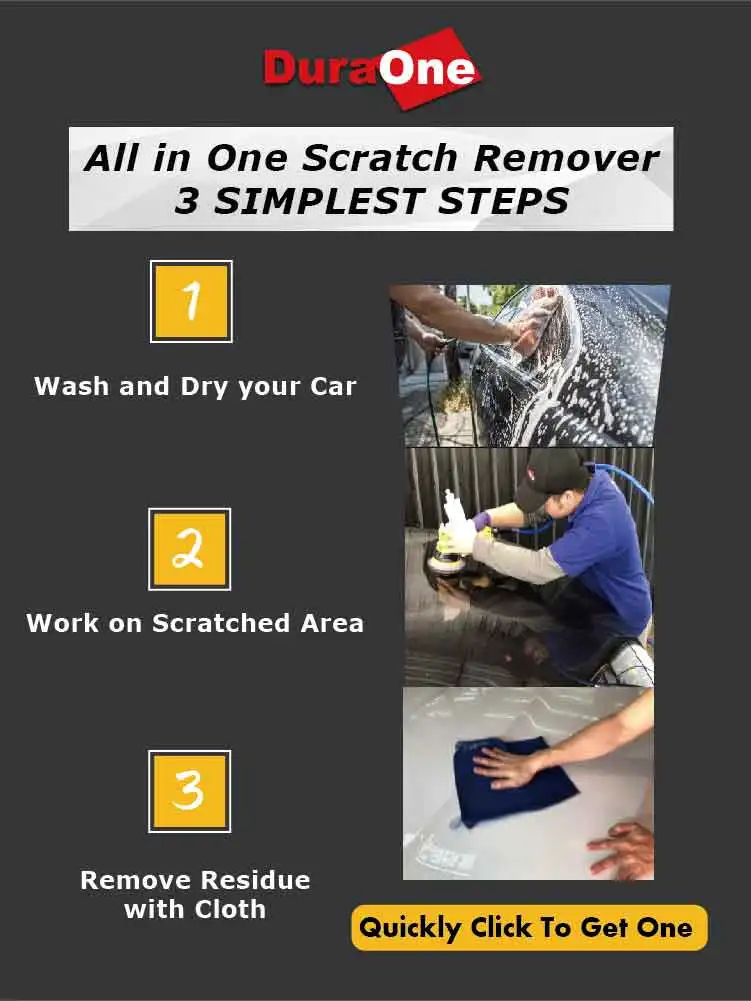 DuraOne

All in One Scratch Remover
3 SIMPLEST STEPS

1

Wash and Dry your Car

2

Work on Scratched Area

3

Remove Residue with Cloth

Quickly Click To Get One