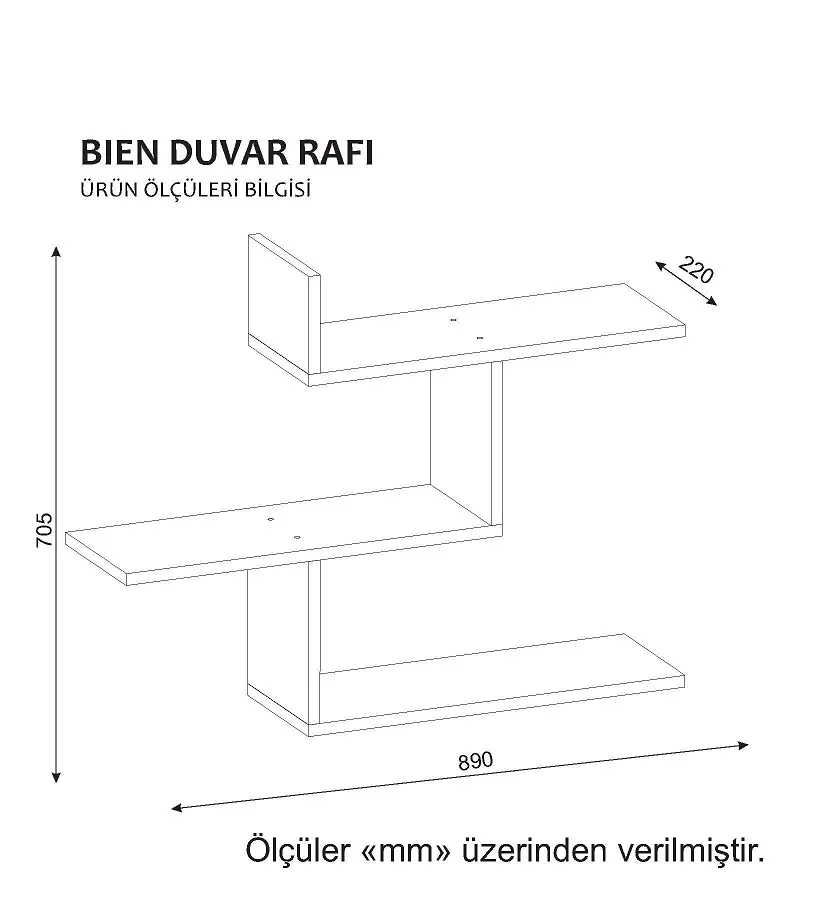 BIEN DUVAR RAFI
ÜRÜN ÖLÇÜLERİ BİLGİSİ

220

705

890

Ölçüler «mm» üzerinden verilmiştir.